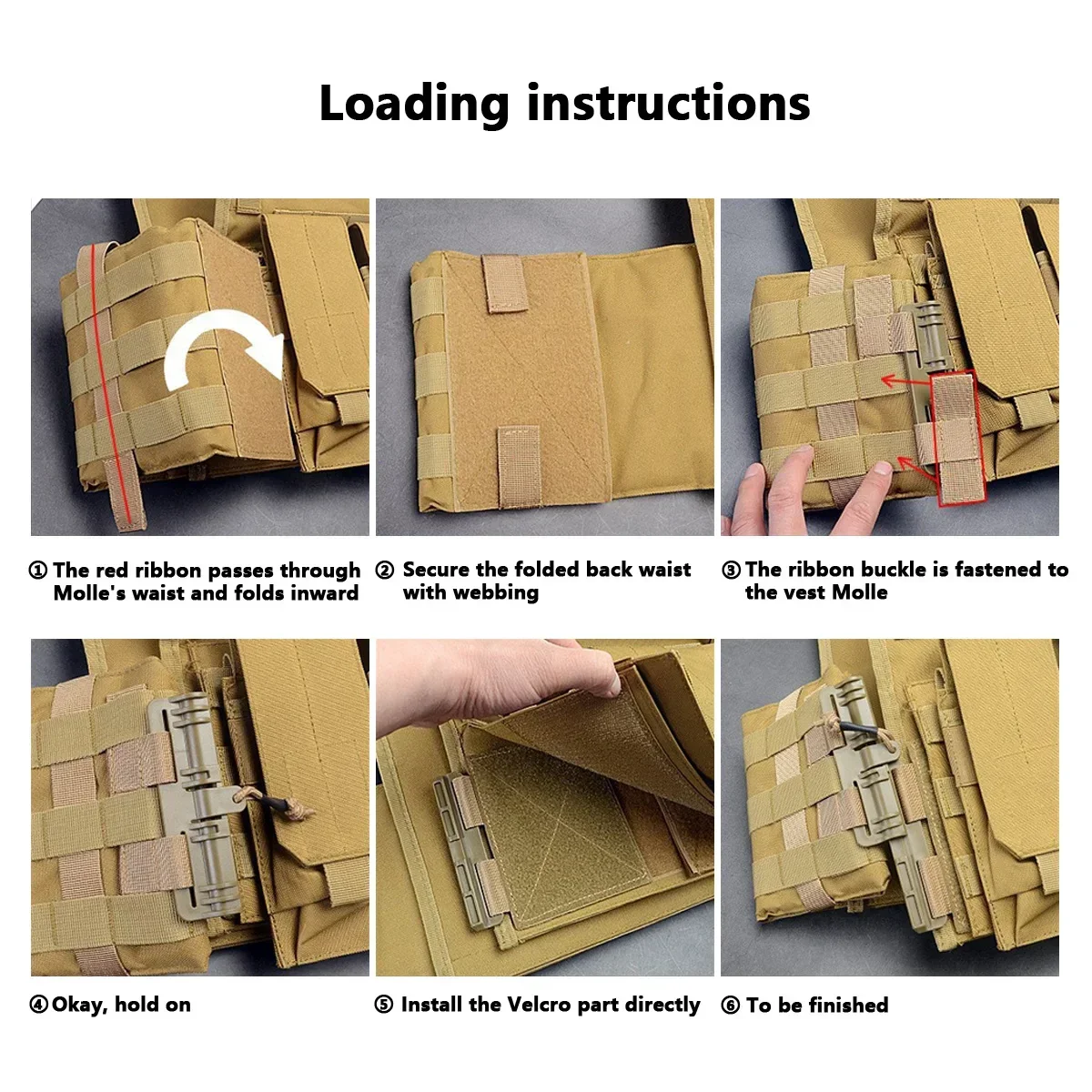 Loading instructions

① The red ribbon passes through Molle's waist and folds inward

② Secure the folded back waist with webbing

③ The ribbon buckle is fastened to the vest Molle

④ Okay, hold on

⑤ Install the Velcro part directly

⑥ To be finished