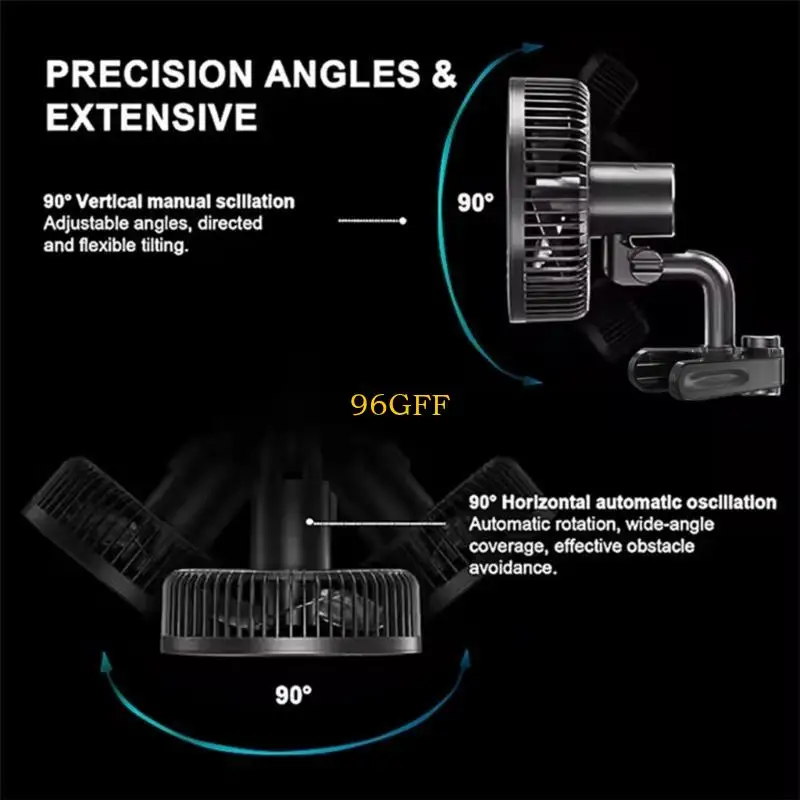 PRECISION ANGLES & EXTENSIVE

90° Vertical manual scillation
Adjustable angles, directed and flexible tilting.

90°

96GFF

90° Horizontal automatic oscillation
Automatic rotation, wide-angle coverage, effective obstacle avoidance.

90°