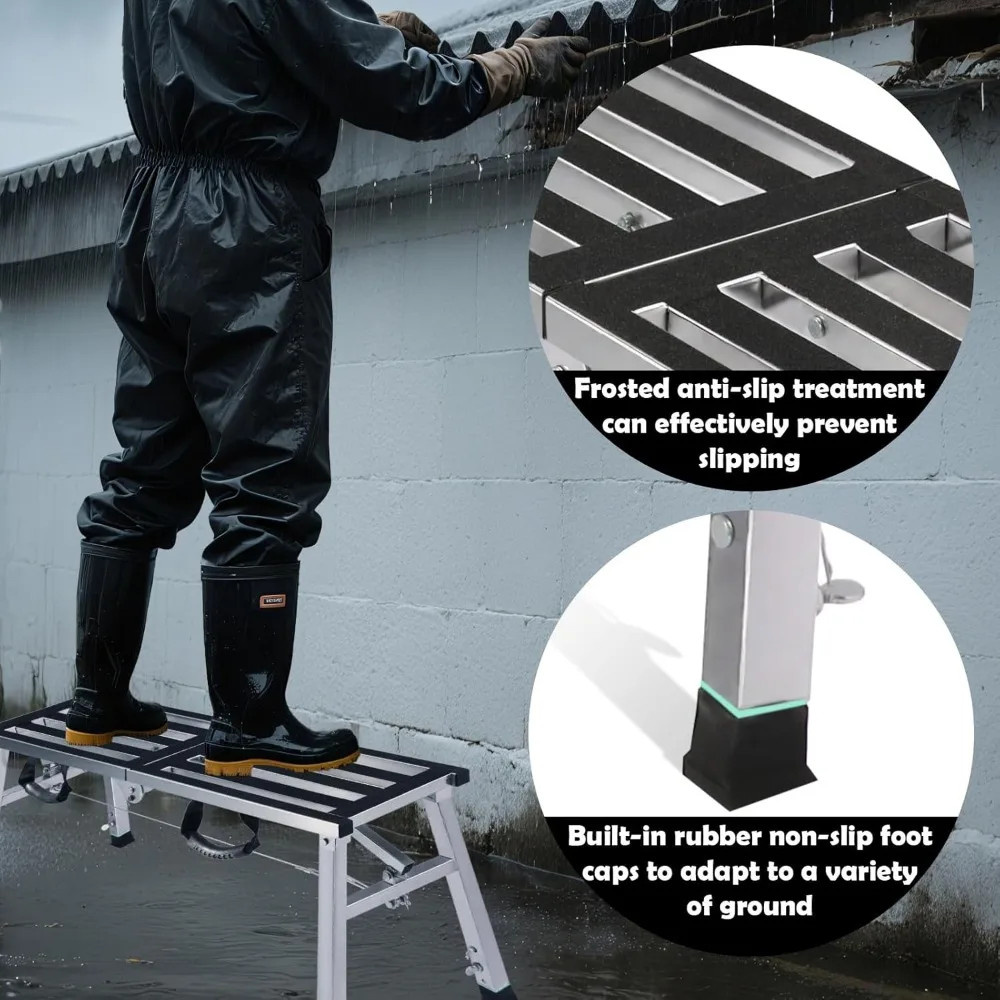 Frosted anti-slip treatment can effectively prevent slipping

Built-in rubber non-slip foot caps to adapt to a variety of ground