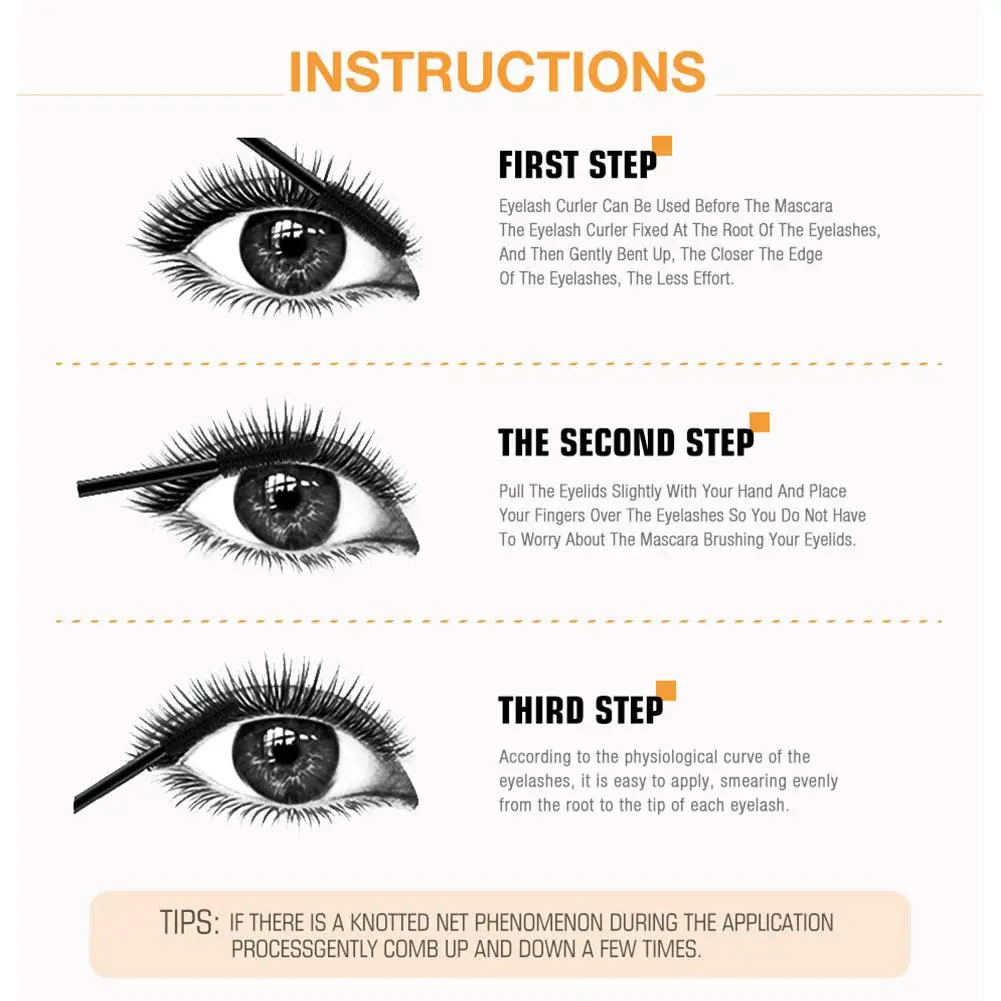 INSTRUCTIONS

FIRST STEP

Eyelash Curler Can Be Used Before The Mascara The Eyelash Curler Fixed At The Root Of The Eyelashes, And Then Gently Bent Up, The Closer The Edge Of The Eyelashes, The Less Effort.

THE SECOND STEP

Pull The Eyelids Slightly With Your Hand And Place Your Fingers Over The Eyelashes So You Do Not Have To Worry About The Mascara Brushing Your Eyelids.

THIRD STEP

According to the physiological curve of the eyelashes, it is easy to apply, smearing evenly from the root to the tip of each eyelash.

TIPS: IF THERE IS A KNOTTED NET PHENOMENON DURING THE APPLICATION PROCESSGENTLY COMB UP AND DOWN A FEW TIMES.