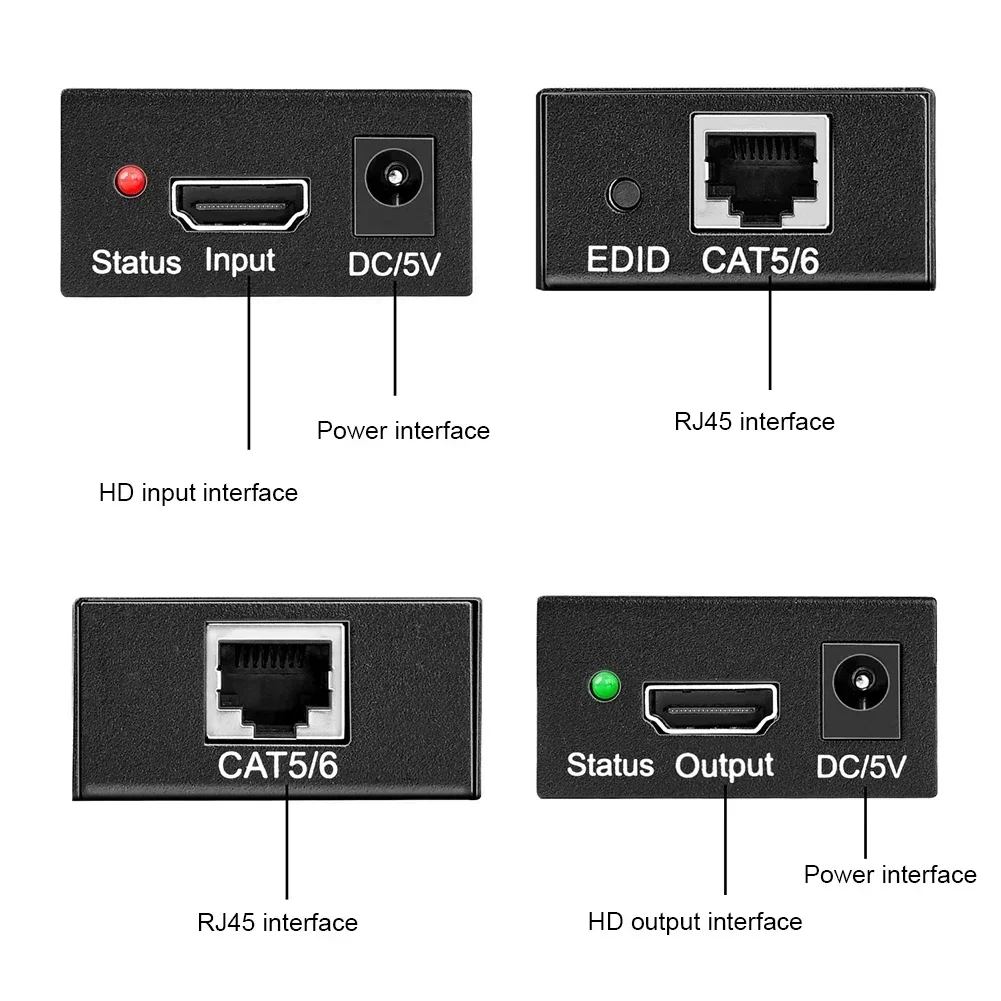 Status Input DC/5V

Power interface

HD input interface

EDID CAT5/6

RJ45 interface

CAT5/6

RJ45 interface

Status Output DC/5V

Power interface

HD output interface