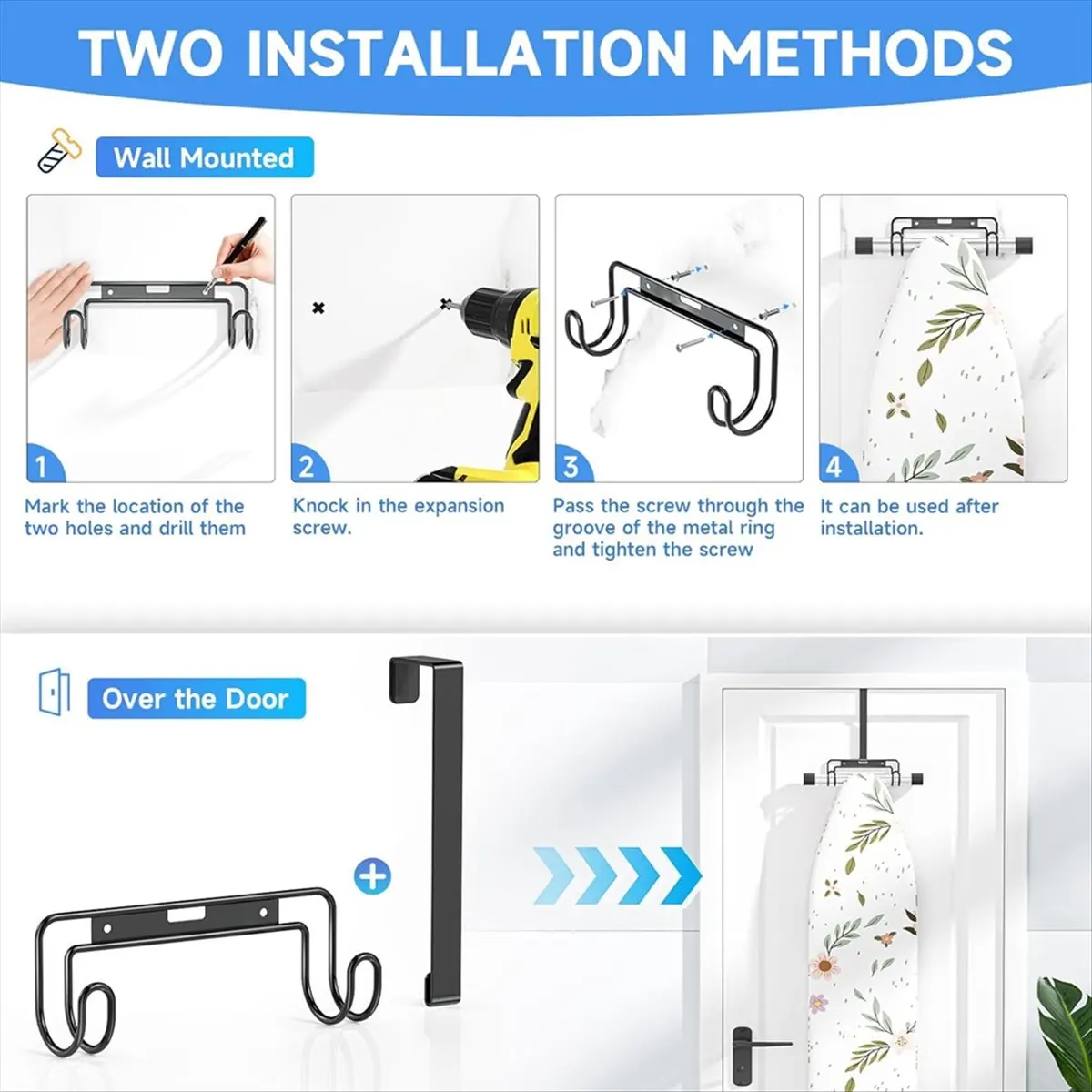 TWO INSTALLATION METHODS

Wall Mounted

1
Mark the location of the two holes and drill them

2
Knock in the expansion screw.

3
Pass the screw through the groove of the metal ring and tighten the screw

4
It can be used after installation.

Over the Door