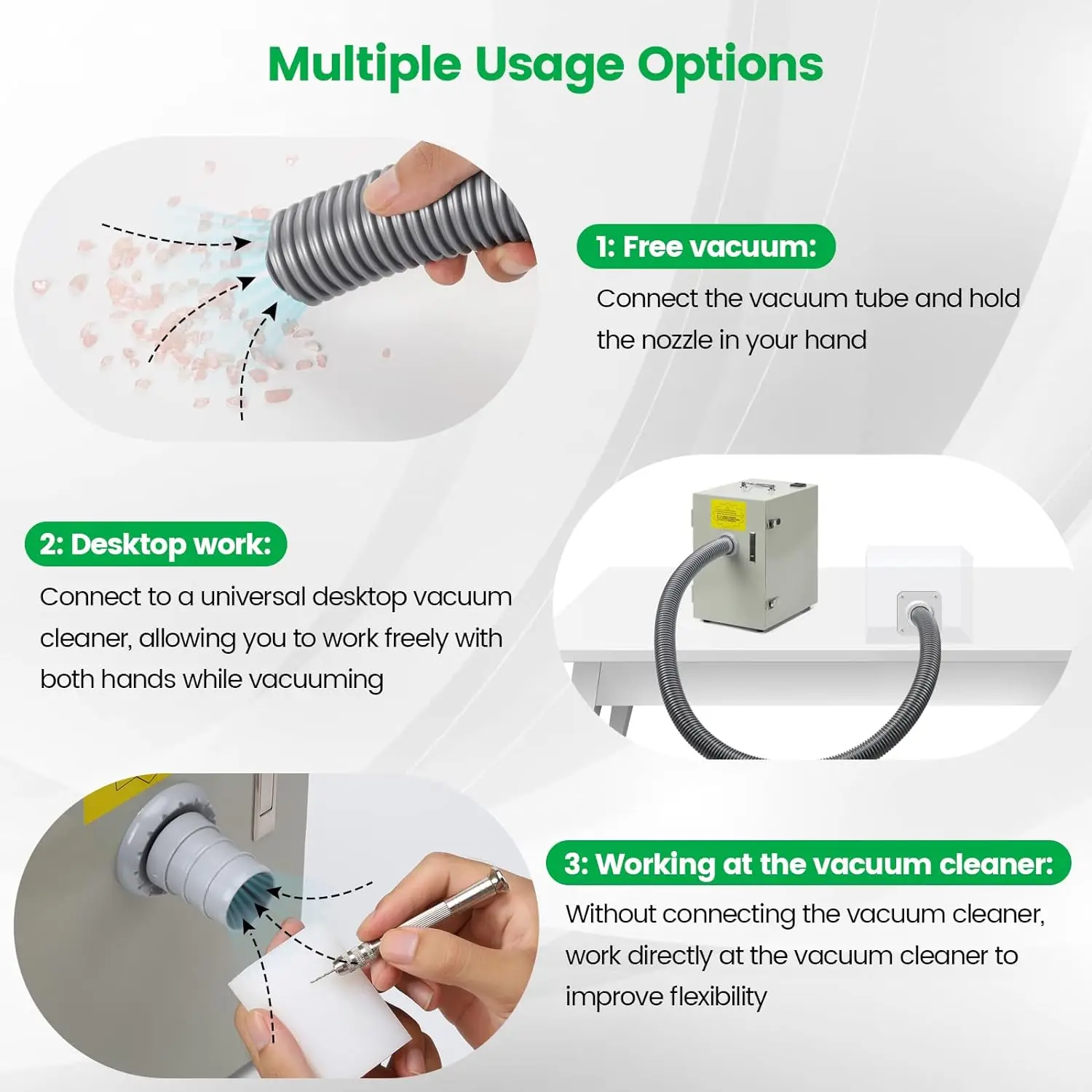 Multiple Usage Options

1: Free vacuum:

Connect the vacuum tube and hold the nozzle in your hand

2: Desktop work:

Connect to a universal desktop vacuum cleaner, allowing you to work freely with both hands while vacuuming

3: Working at the vacuum cleaner:

Without connecting the vacuum cleaner, work directly at the vacuum cleaner to improve flexibility