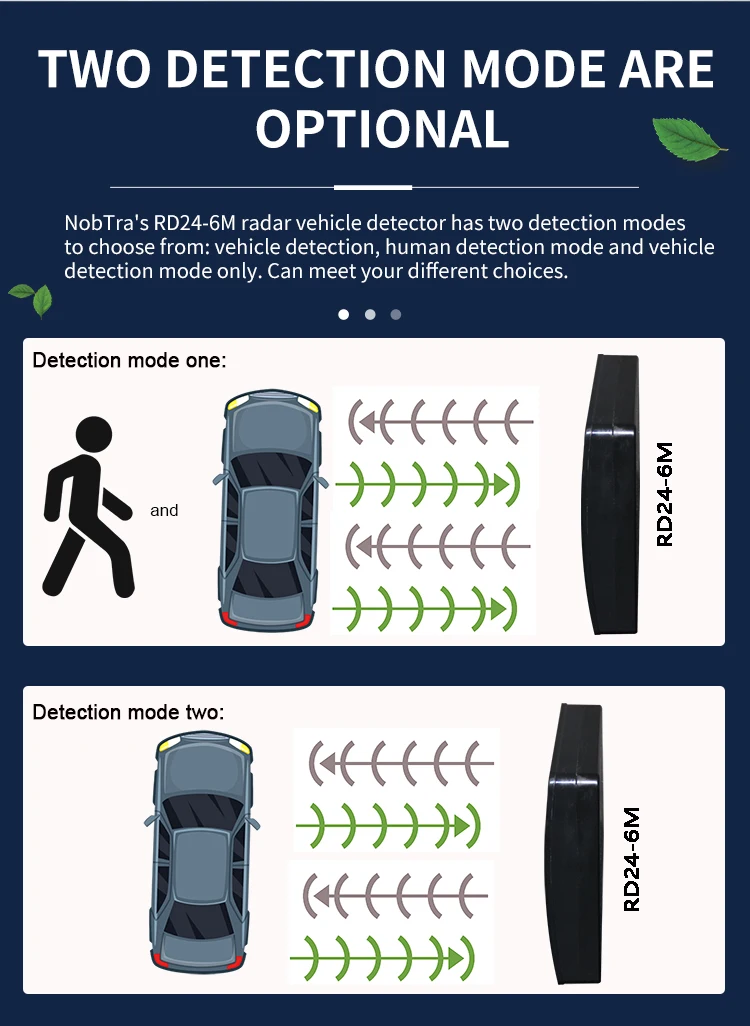 TWO DETECTION MODE ARE OPTIONAL

NobTra's RD24-6M radar vehicle detector has two detection modes to choose from: vehicle detection, human detection mode and vehicle detection mode only. Can meet your different choices.

Detection mode one:

and

RD24-6M

Detection mode two:

RD24-6M