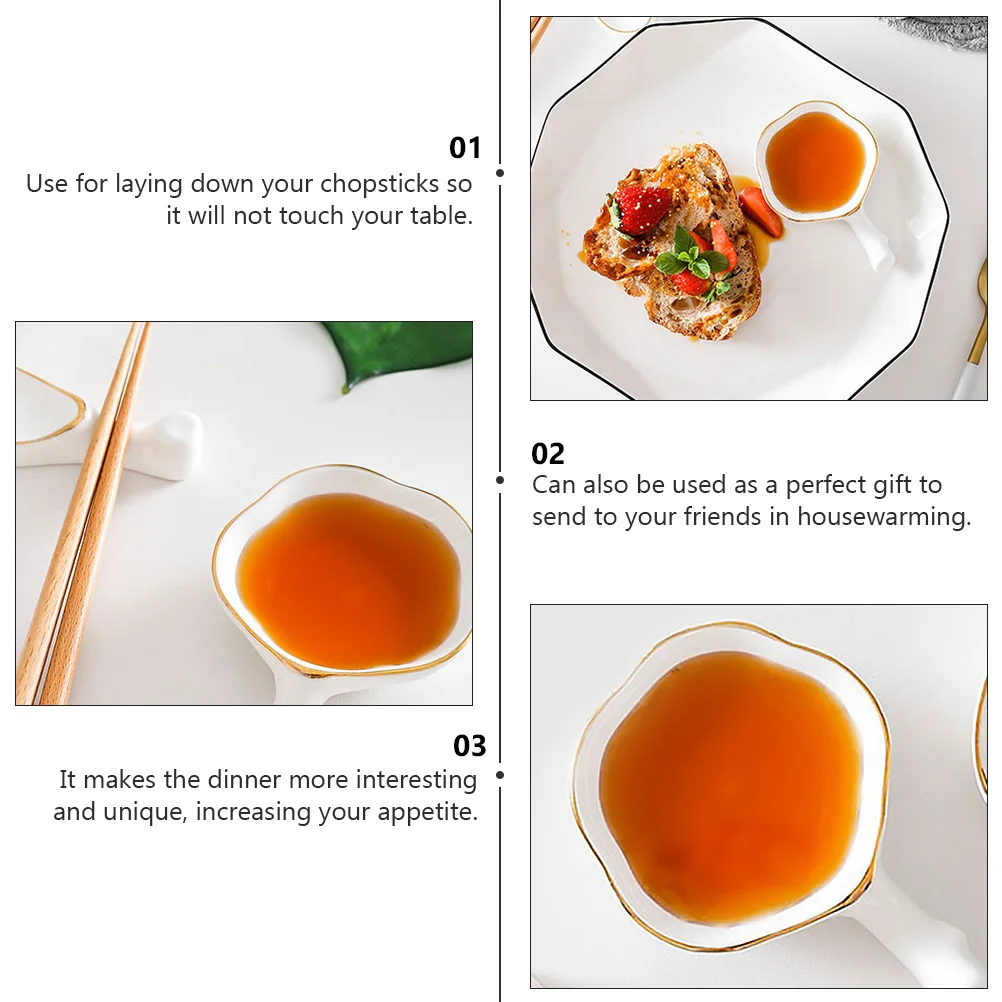 01
Use for laying down your chopsticks so it will not touch your table.

02
Can also be used as a perfect gift to send to your friends in housewarming.

03
It makes the dinner more interesting and unique, increasing your appetite.