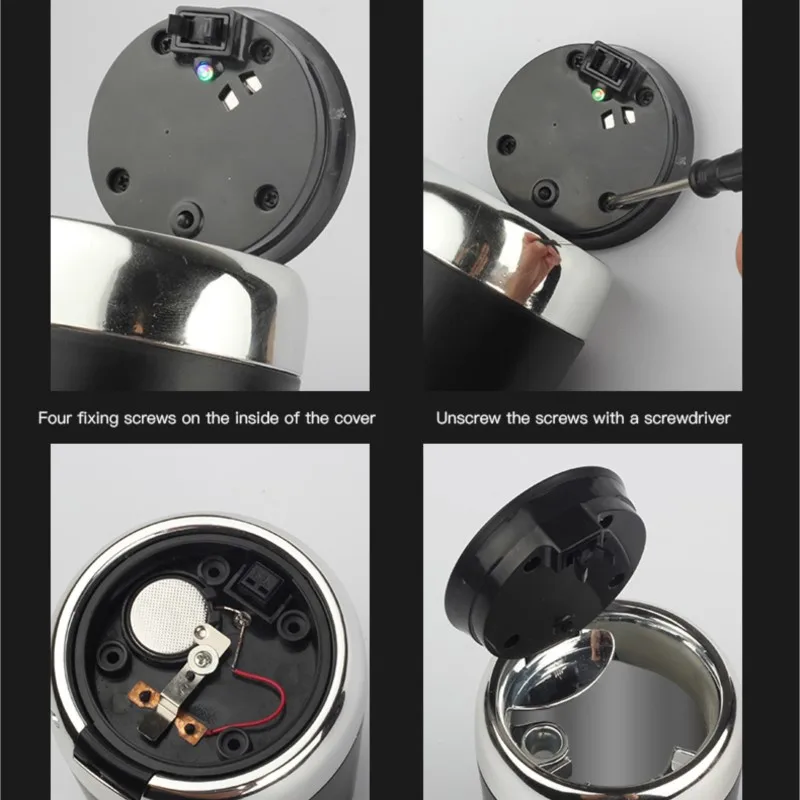 Four fixing screws on the inside of the cover

Unscrew the screws with a screwdriver