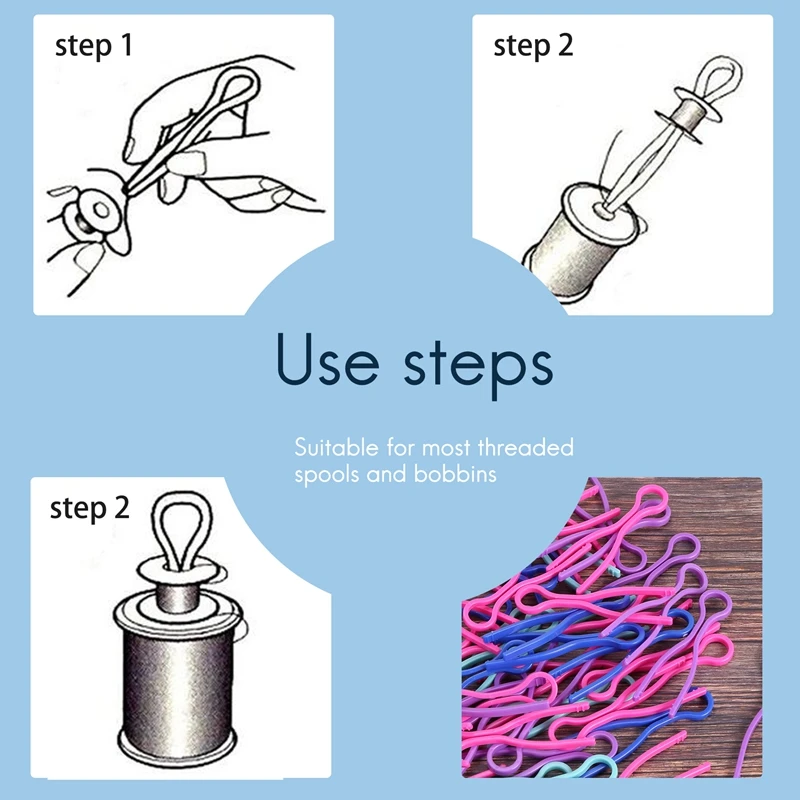 step 1

step 2

Use steps

Suitable for most threaded spools and bobbins

step 2