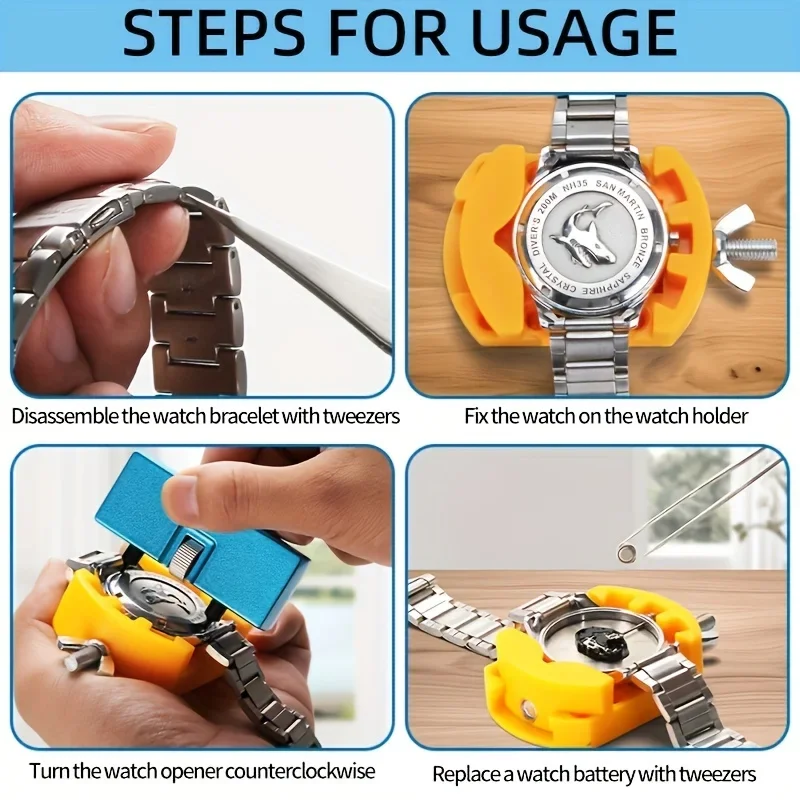 STEPS FOR USAGE

DIVER'S 200M NH35 SAN MARTIN BRONZE SAPPHIRE CRYSTAL

Disassemble the watch bracelet with tweezers

Fix the watch on the watch holder

Turn the watch opener counterclockwise

Replace a watch battery with tweezers