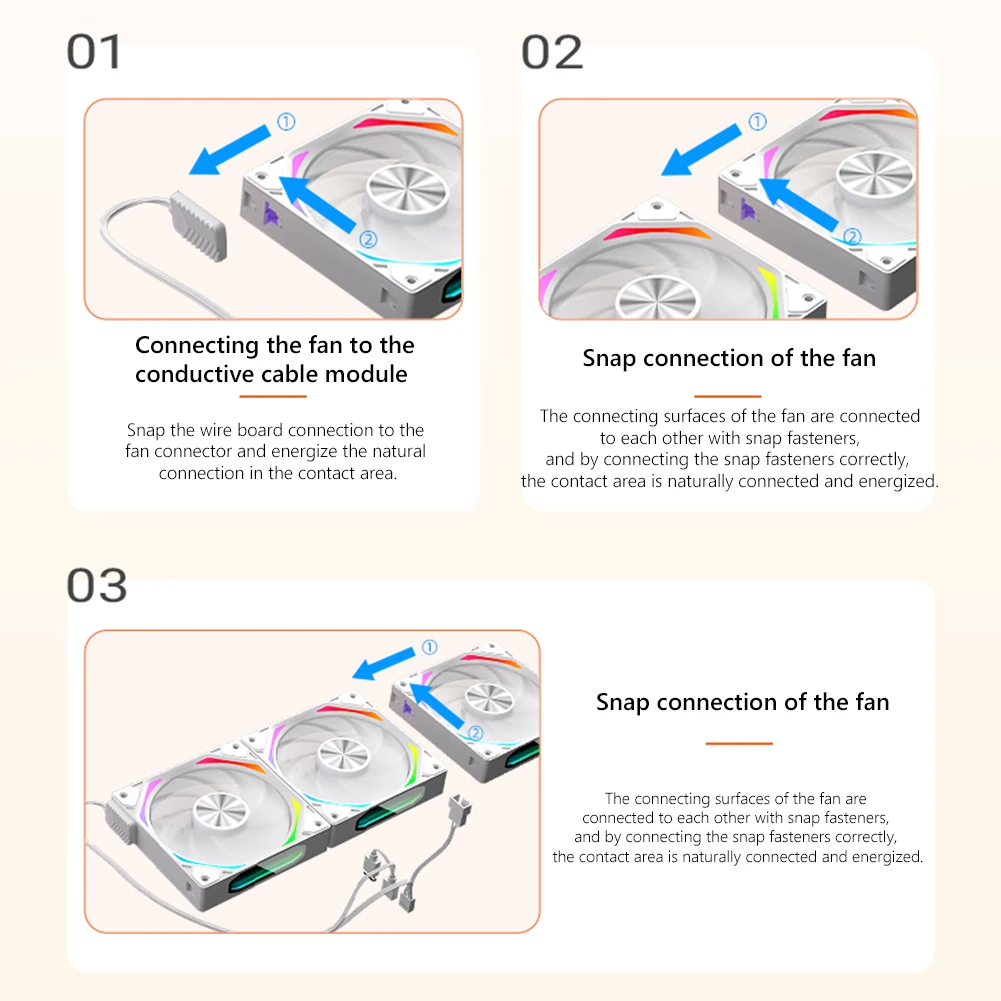 01

①

②

Connecting the fan to the conductive cable module

Snap the wire board connection to the fan connector and energize the natural connection in the contact area.

02

①

②

Snap connection of the fan

The connecting surfaces of the fan are connected to each other with snap fasteners, and by connecting the snap fasteners correctly, the contact area is naturally connected and energized.

03

①

②

Snap connection of the fan

The connecting surfaces of the fan are connected to each other with snap fasteners, and by connecting the snap fasteners correctly, the contact area is naturally connected and energized.