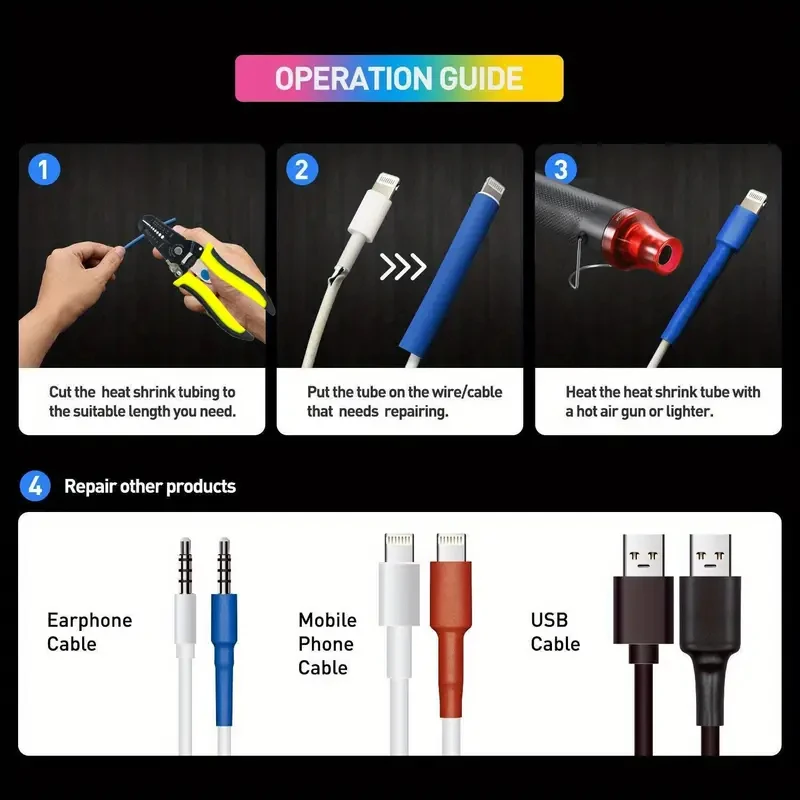 OPERATION GUIDE

1

Cut the heat shrink tubing to the suitable length you need.

2

Put the tube on the wire/cable that needs repairing.

3

Heat the heat shrink tube with a hot air gun or lighter.

4 Repair other products

Earphone Cable

Mobile Phone Cable

USB Cable