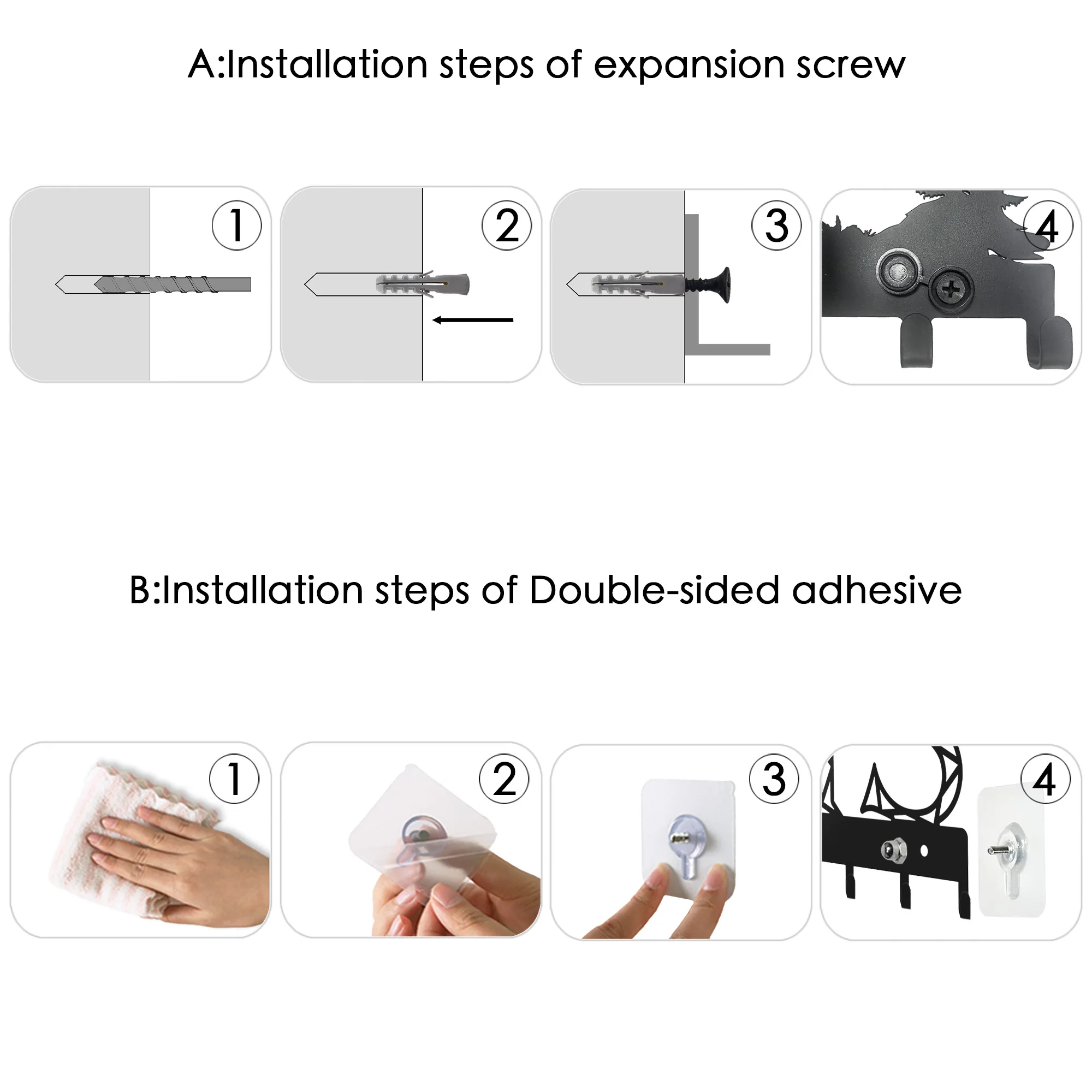 A:Installation steps of expansion screw

1

2

3

4

B:Installation steps of Double-sided adhesive

1

2

3

4