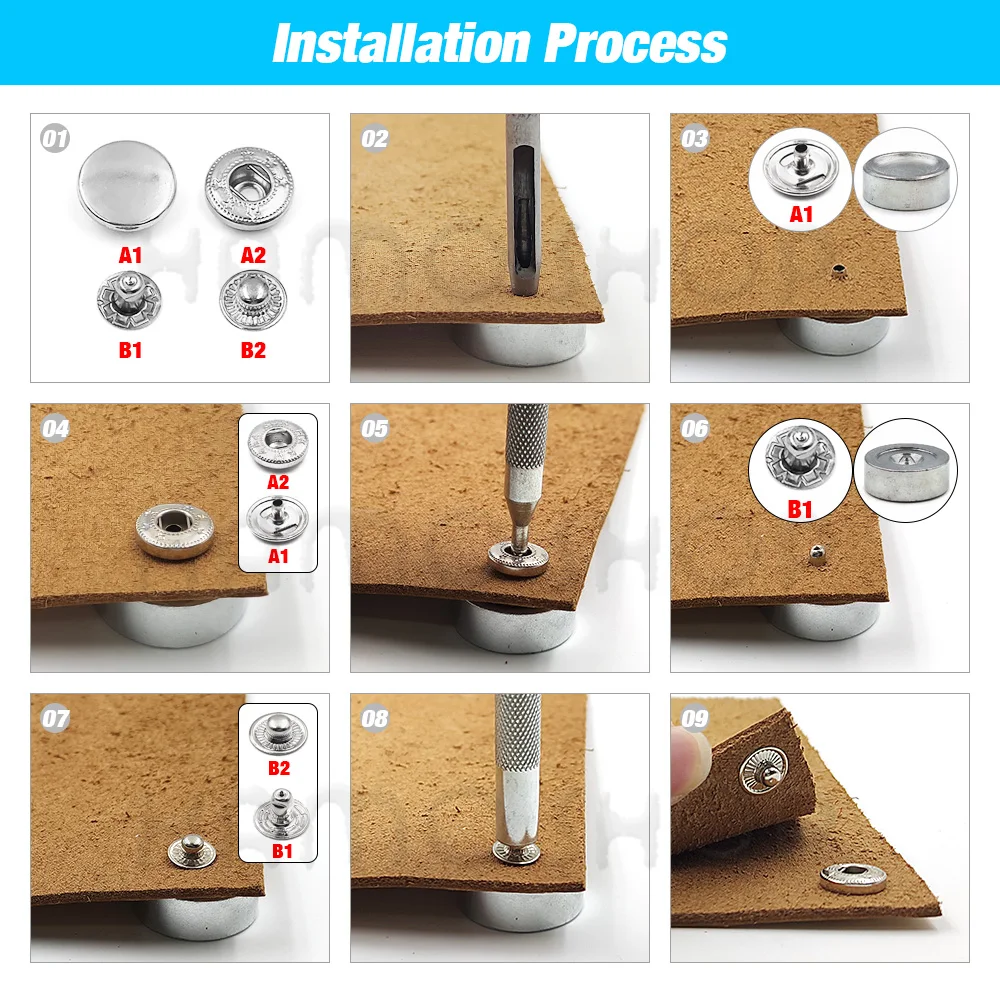 Installation Process

01

A1

A2

B1

B2

02

03

A1

04

A2

A1

05

06

B1

07

B2

B1

08

09