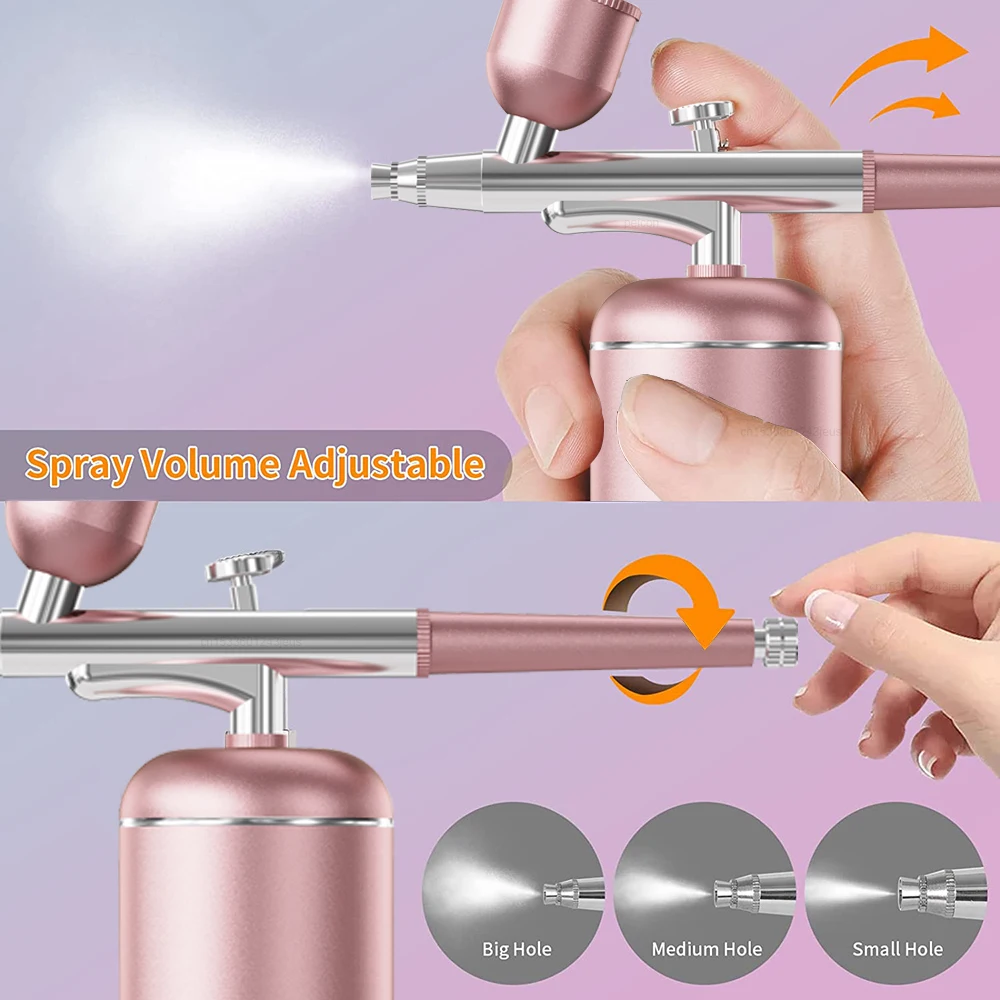 Spray Volume Adjustable

Big Hole

Medium Hole

Small Hole