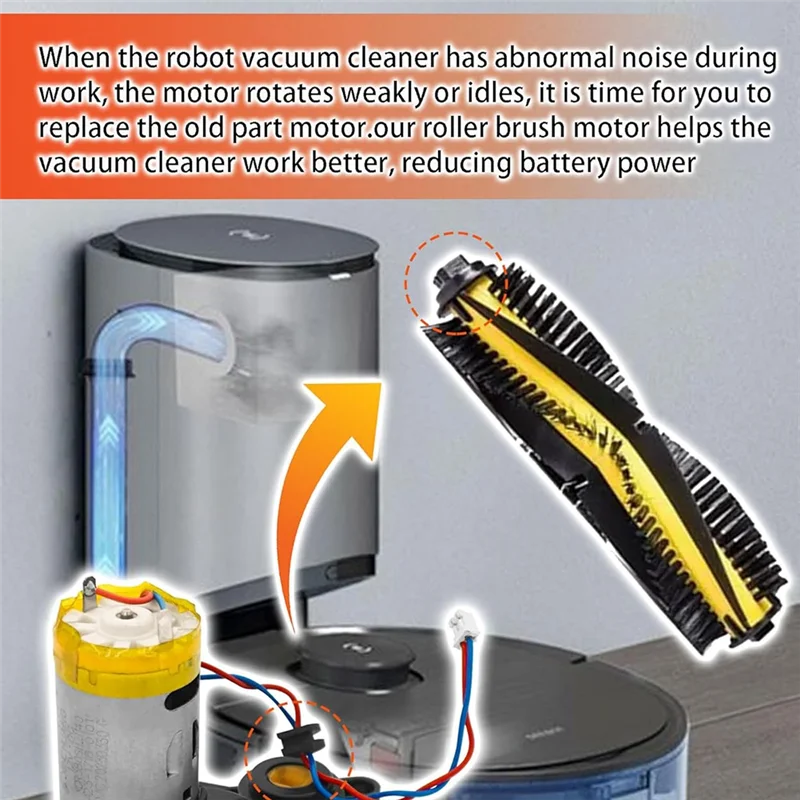 When the robot vacuum cleaner has abnormal noise during work, the motor rotates weakly or idles, it is time for you to replace the old part motor.our roller brush motor helps the vacuum cleaner work better, reducing battery power