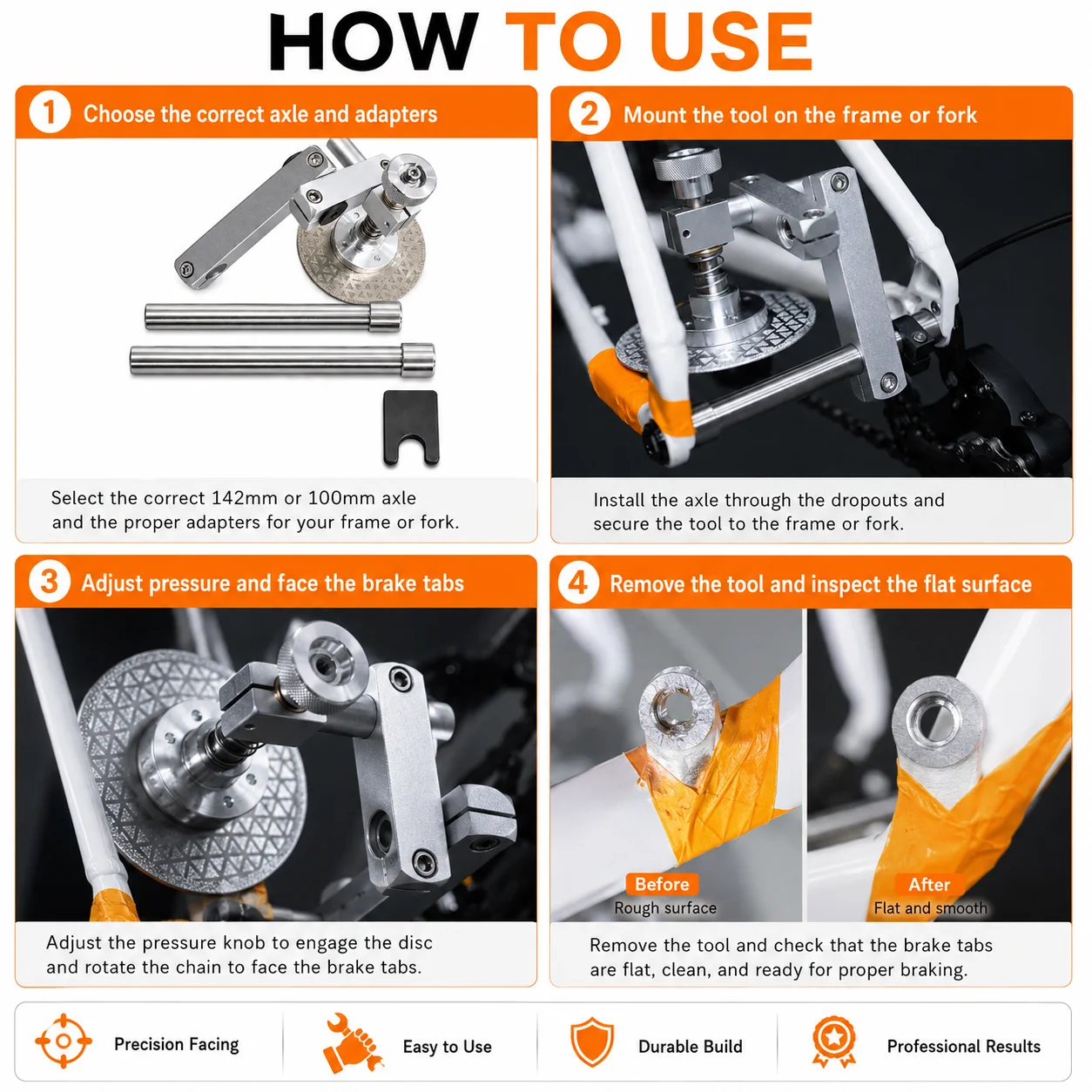 HOW TO USE

1 Choose the correct axle and adapters

Select the correct 142mm or 100mm axle and the proper adapters for your frame or fork.

2 Mount the tool on the frame or fork

Install the axle through the dropouts and secure the tool to the frame or fork.

3 Adjust pressure and face the brake tabs

Adjust the pressure knob to engage the disc and rotate the chain to face the brake tabs.

4 Remove the tool and inspect the flat surface

Before
Rough surface

After
Flat and smooth

Remove the tool and check that the brake tabs are flat, clean, and ready for proper braking.

Precision Facing

Easy to Use

Durable Build

Professional Results