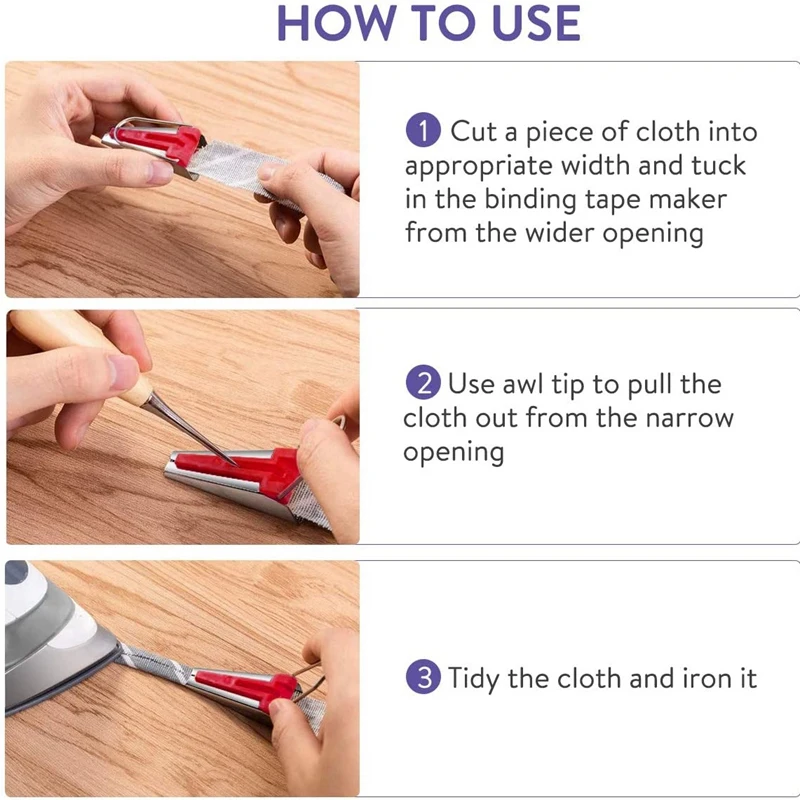 HOW TO USE

1 Cut a piece of cloth into appropriate width and tuck in the binding tape maker from the wider opening

2 Use awl tip to pull the cloth out from the narrow opening

3 Tidy the cloth and iron it