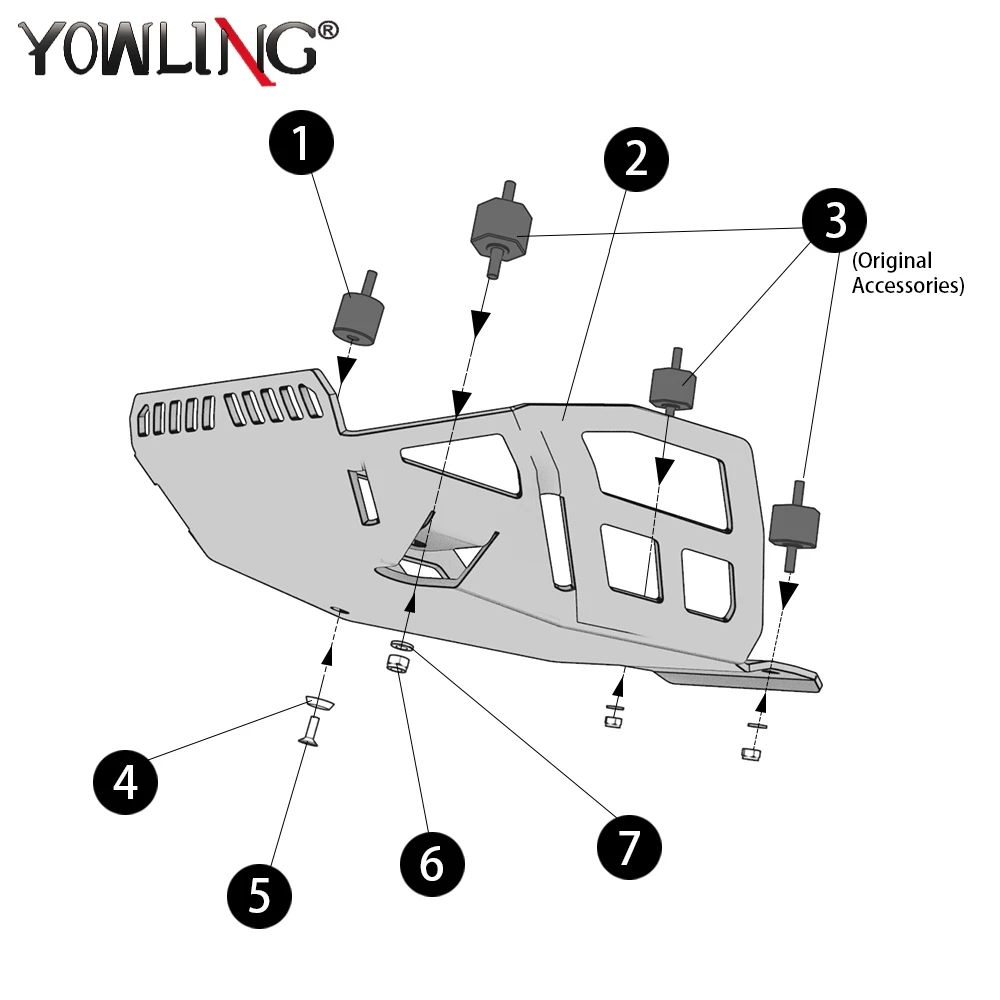 YOWLING®

1

2

3

(Original Accessories)

4

5

6

7