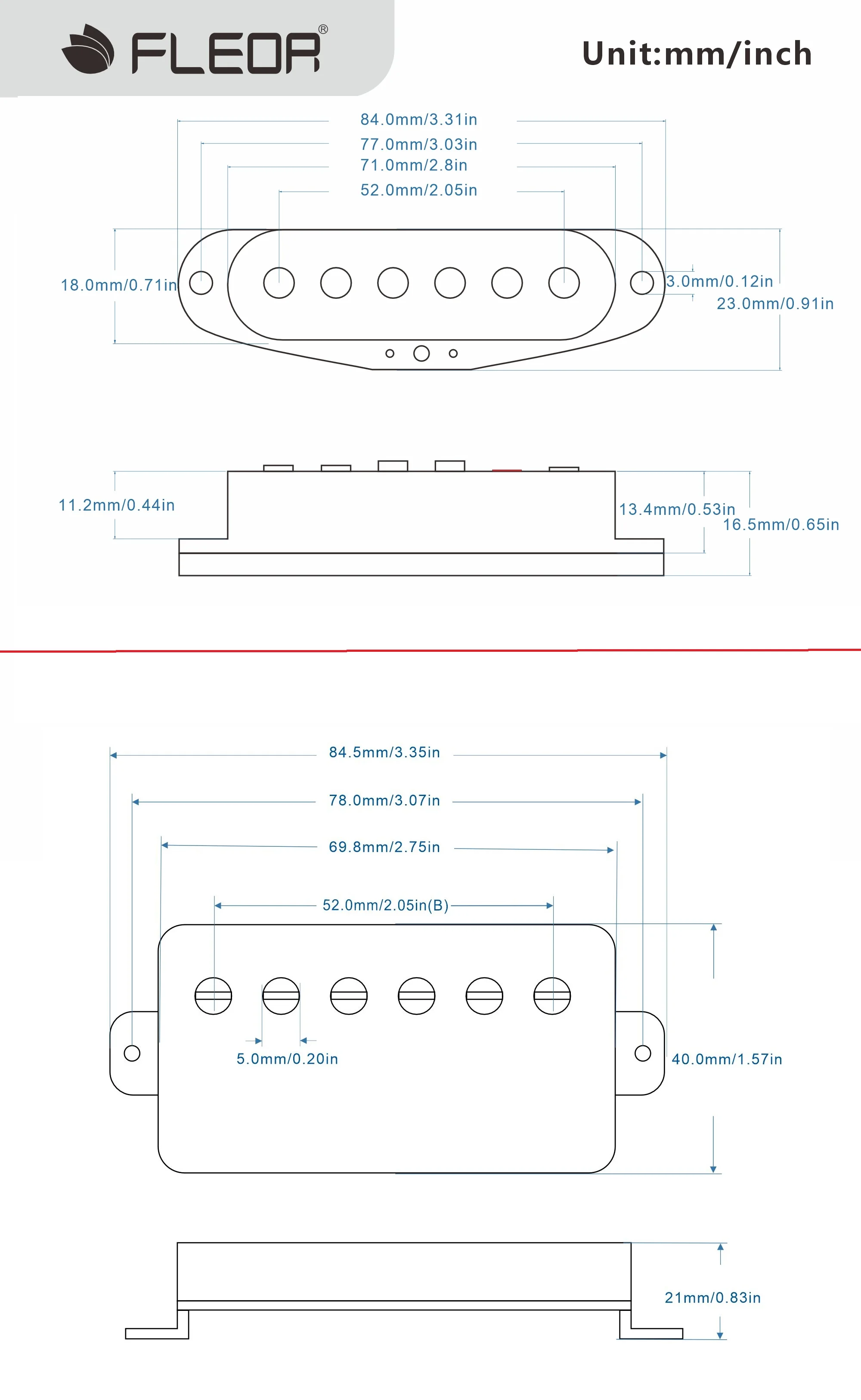 FLEOR®

Unit:mm/inch

84.0mm/3.31in
77.0mm/3.03in
71.0mm/2.8in
52.0mm/2.05in

18.0mm/0.71in
3.0mm/0.12in
23.0mm/0.91in

11.2mm/0.44in
13.4mm/0.53in
16.5mm/0.65in

84.5mm/3.35in
78.0mm/3.07in
69.8mm/2.75in
52.0mm/2.05in(B)

5.0mm/0.20in
40.0mm/1.57in

21mm/0.83in