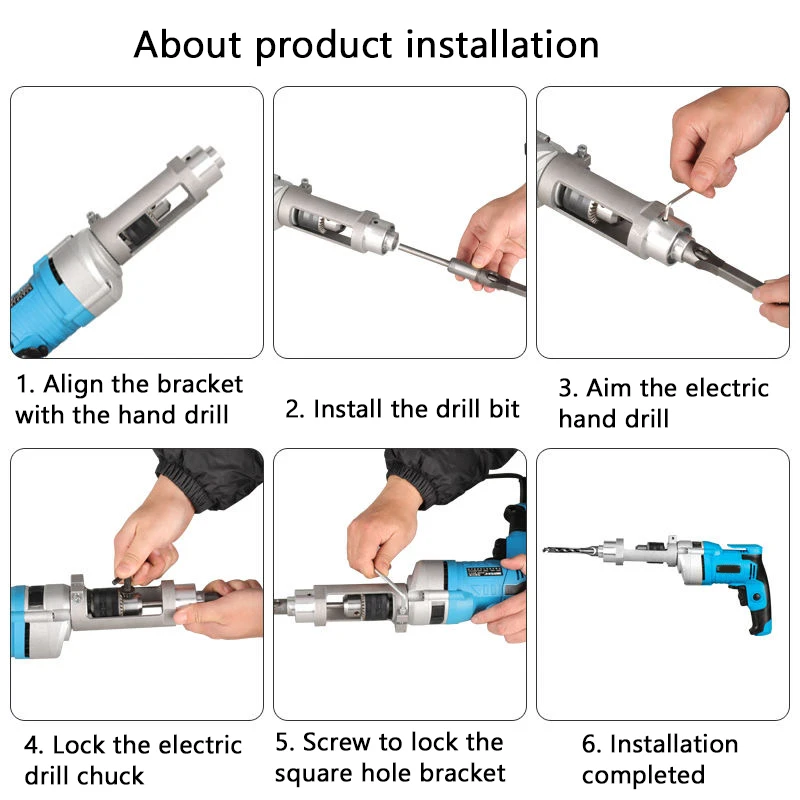 About product installation

1. Align the bracket with the hand drill

2. Install the drill bit

3. Aim the electric hand drill

4. Lock the electric drill chuck

5. Screw to lock the square hole bracket

6. Installation completed