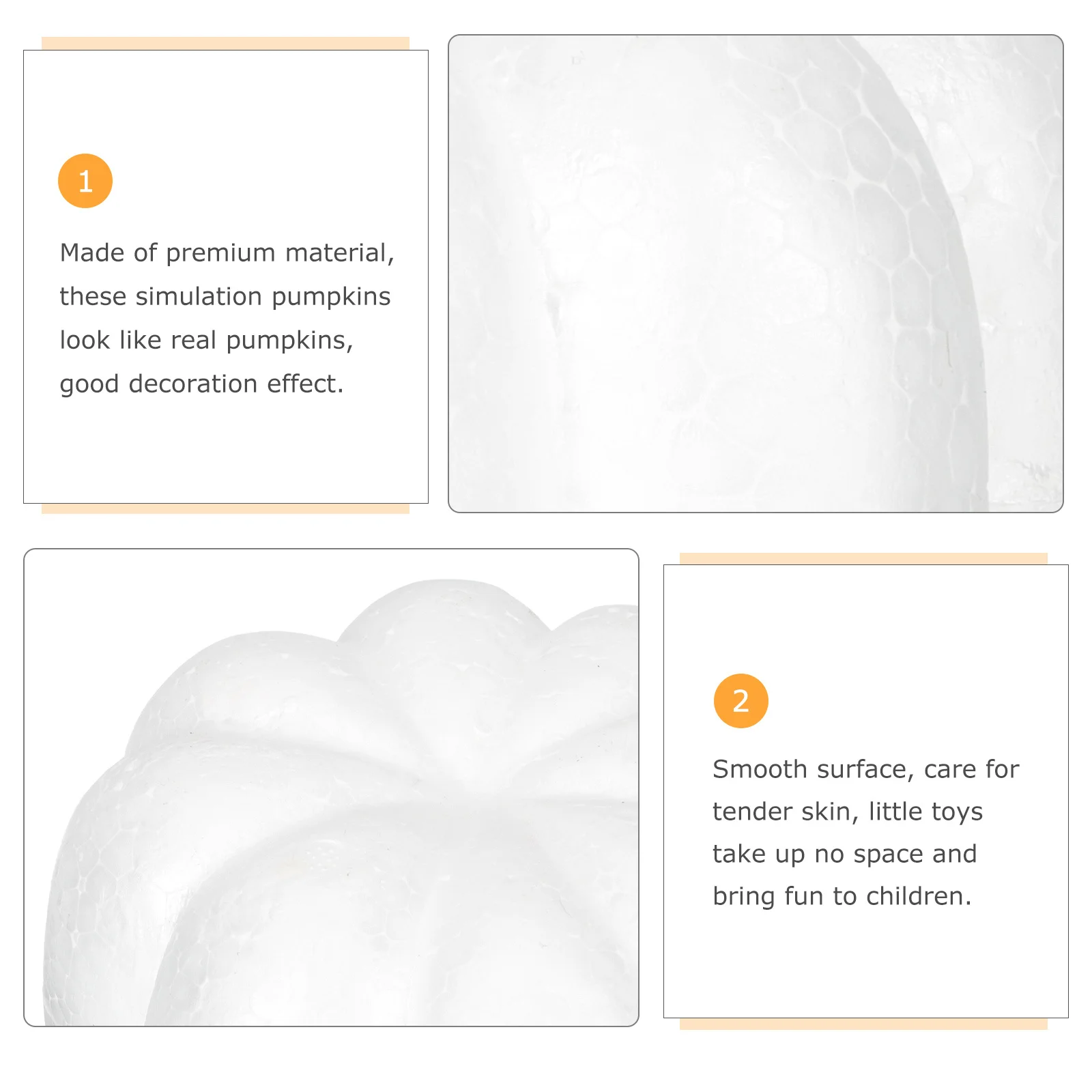 1

Made of premium material, these simulation pumpkins look like real pumpkins, good decoration effect.

2

Smooth surface, care for tender skin, little toys take up no space and bring fun to children.