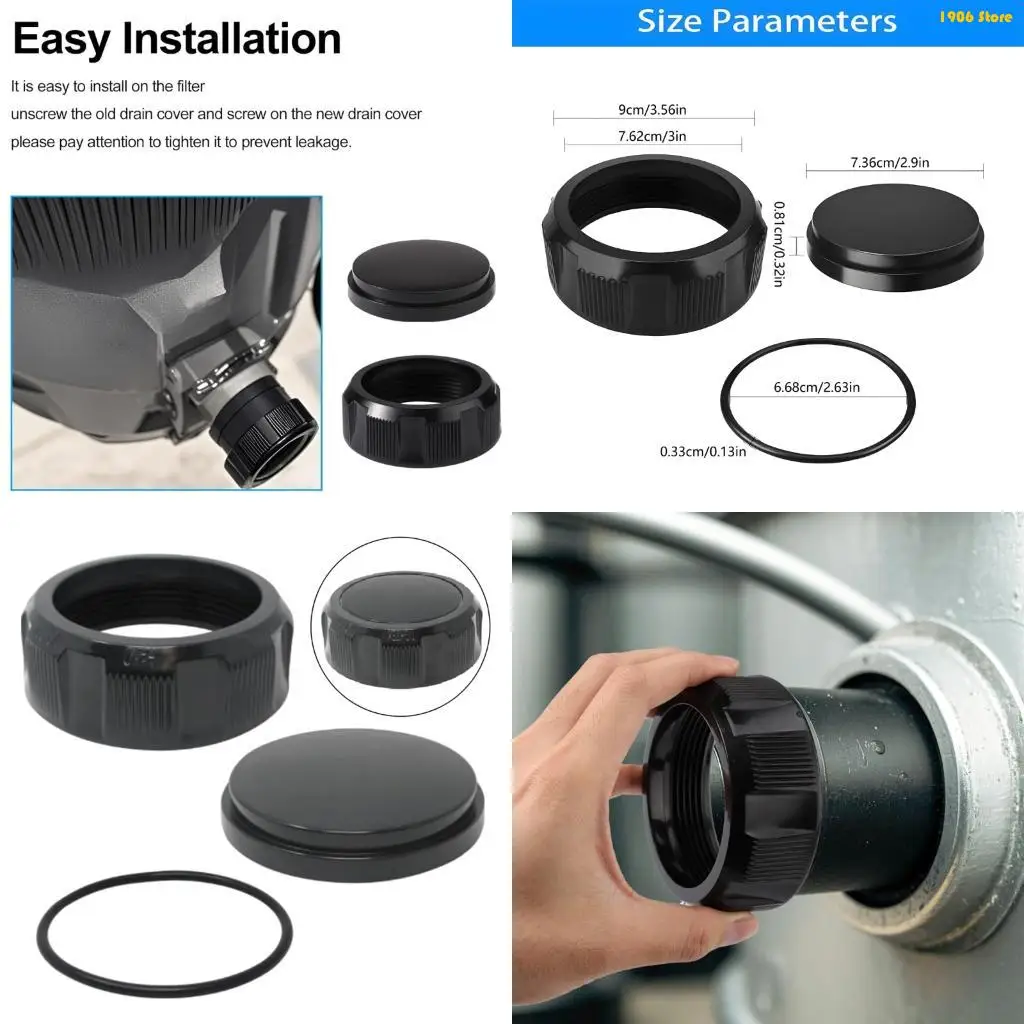 Easy Installation

It is easy to install on the filter
unscrew the old drain cover and screw on the new drain cover
please pay attention to tighten it to prevent leakage.

Size Parameters

1906 Store

9cm/3.56in

7.62cm/3in

7.36cm/2.9in

0.81cm/0.32in

6.68cm/2.63in

0.33cm/0.13in