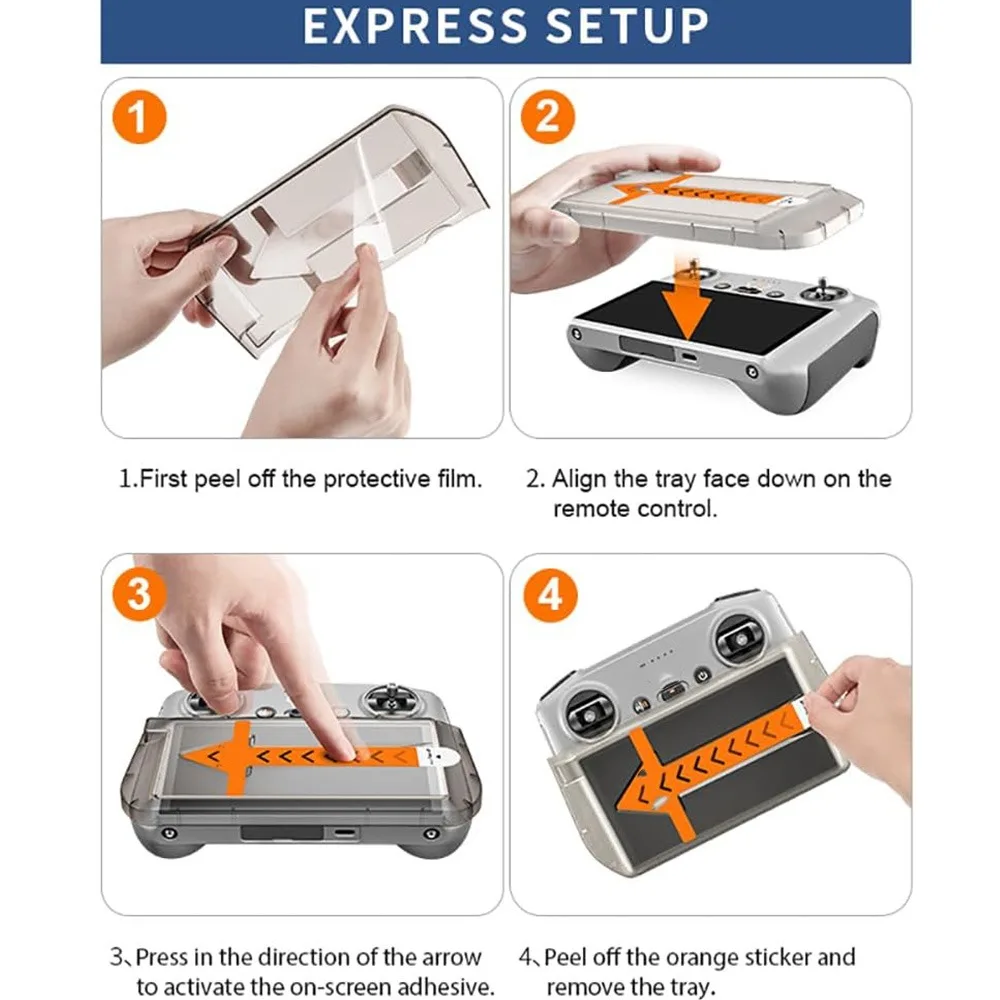 EXPRESS SETUP

1

2

1.First peel off the protective film.

2. Align the tray face down on the remote control.

3

4

3、Press in the direction of the arrow to activate the on-screen adhesive.

4、Peel off the orange sticker and remove the tray.