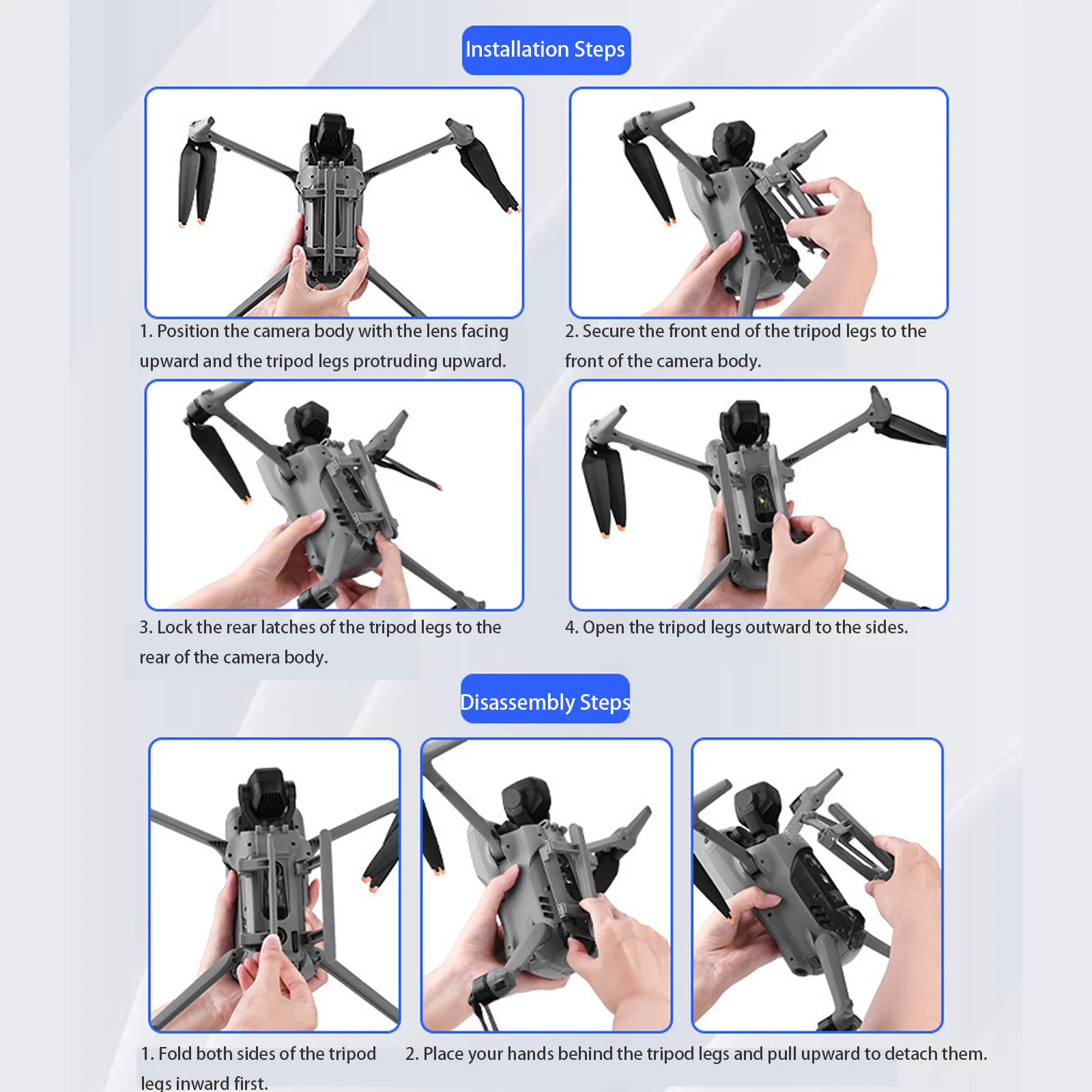 Installation Steps

1. Position the camera body with the lens facing upward and the tripod legs protruding upward.

2. Secure the front end of the tripod legs to the front of the camera body.

3. Lock the rear latches of the tripod legs to the rear of the camera body.

4. Open the tripod legs outward to the sides.

Disassembly Steps

1. Fold both sides of the tripod legs inward first.

2. Place your hands behind the tripod legs and pull upward to detach them.