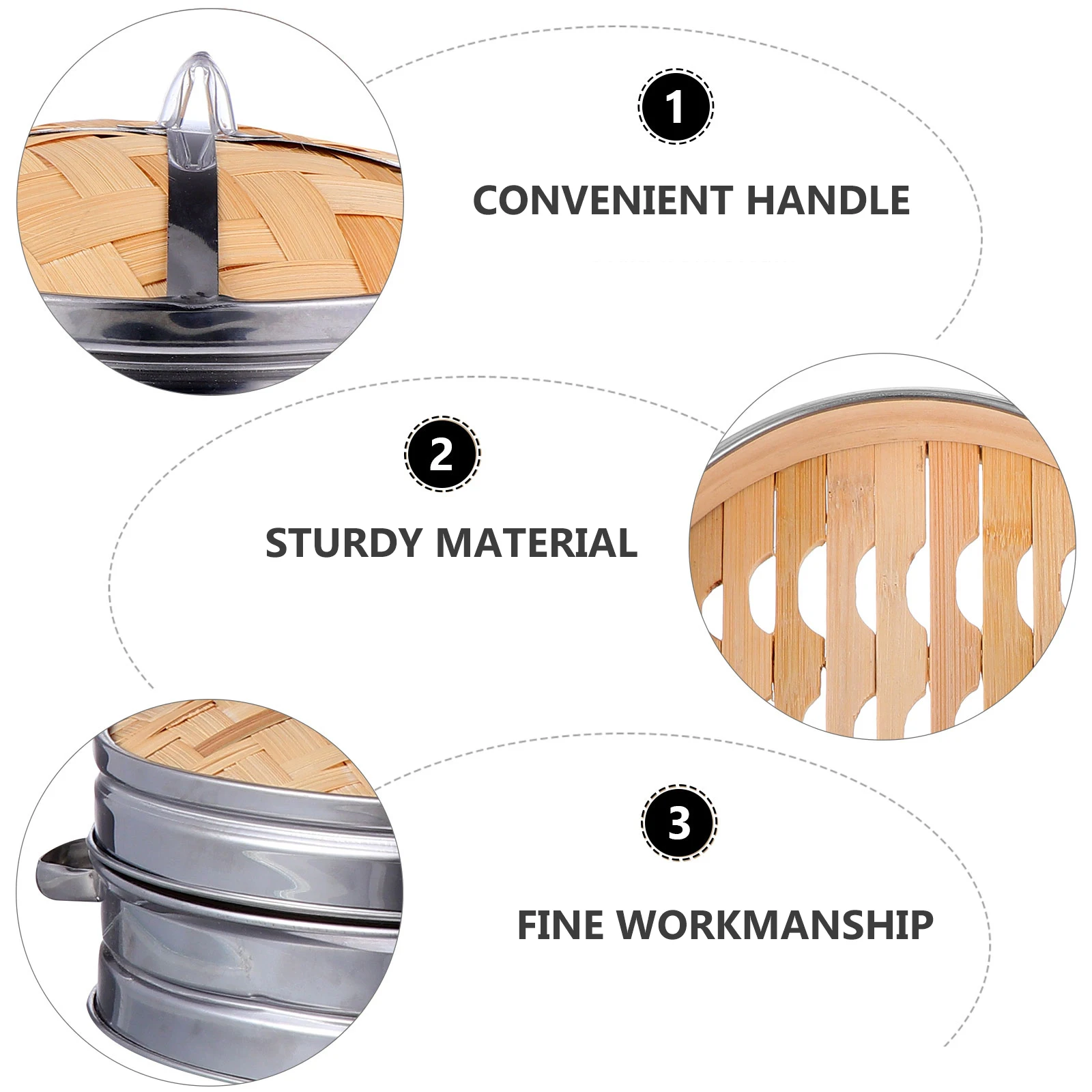 1

CONVENIENT HANDLE

2

STURDY MATERIAL

3

FINE WORKMANSHIP