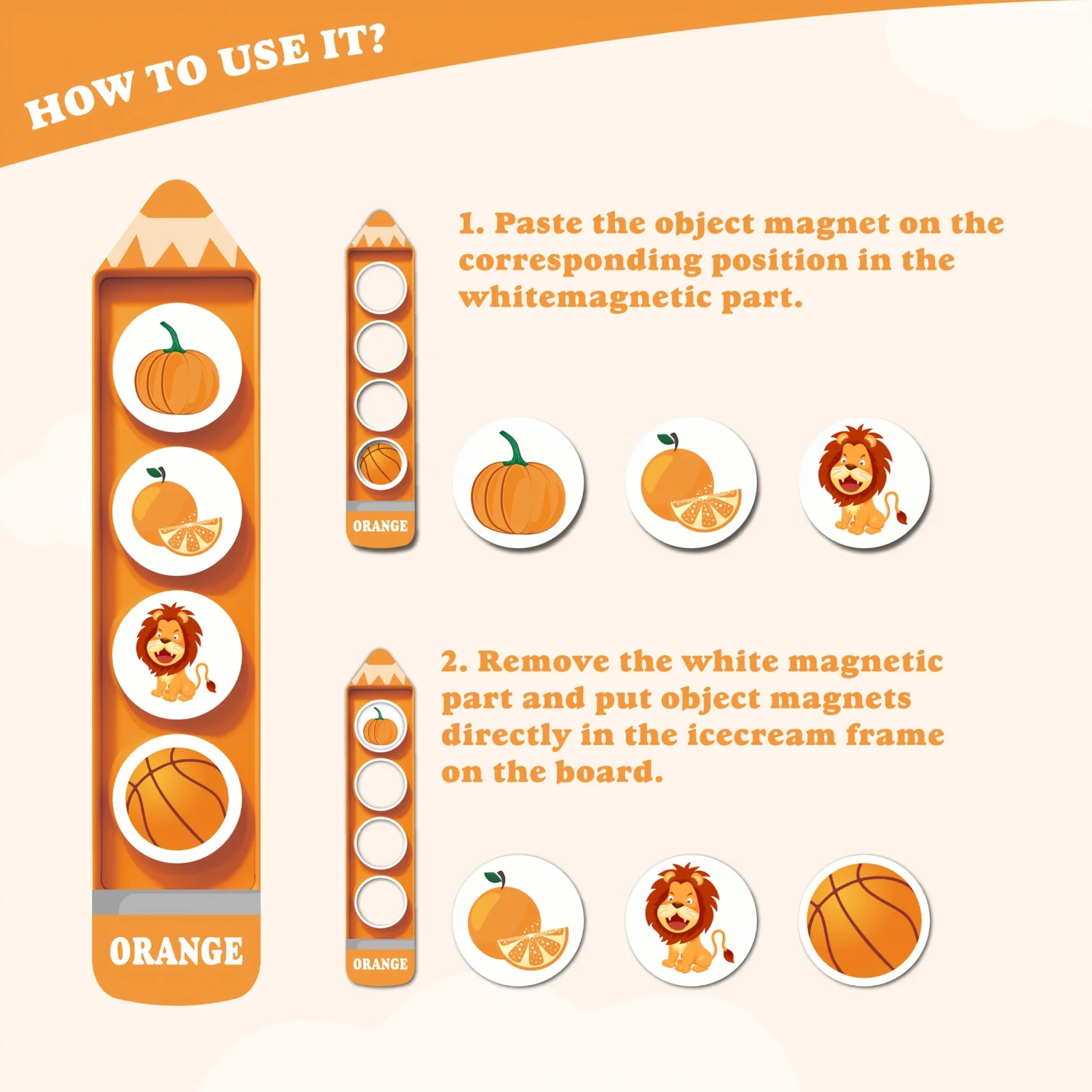 HOW TO USE IT?

ORANGE

ORANGE

1. Paste the object magnet on the corresponding position in the whitemagnetic part.

ORANGE

2. Remove the white magnetic part and put object magnets directly in the icecream frame on the board.