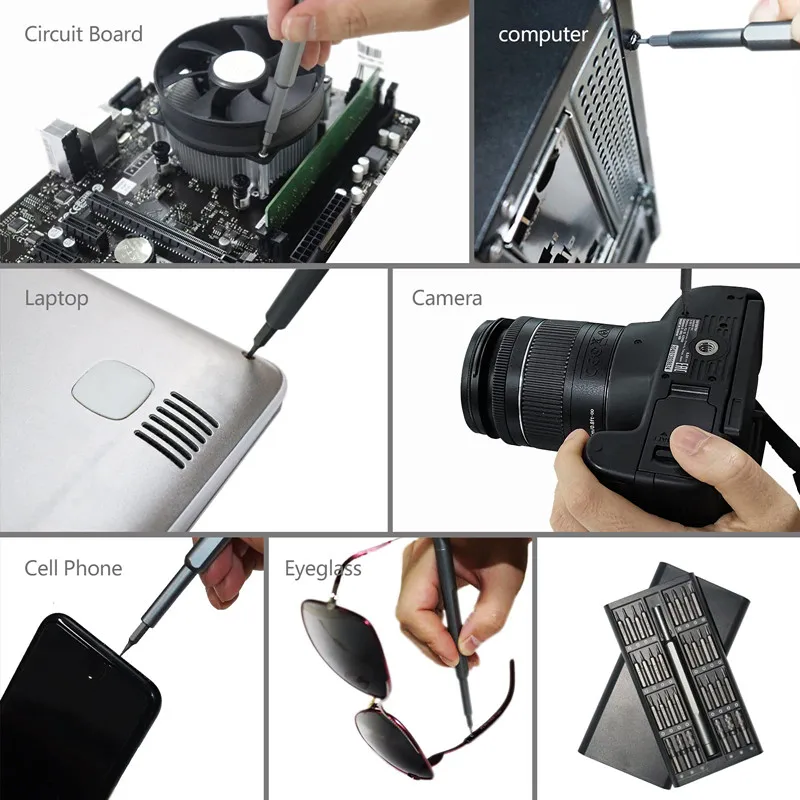 Circuit Board

computer

Laptop

Camera

Cell Phone

Eyeglass