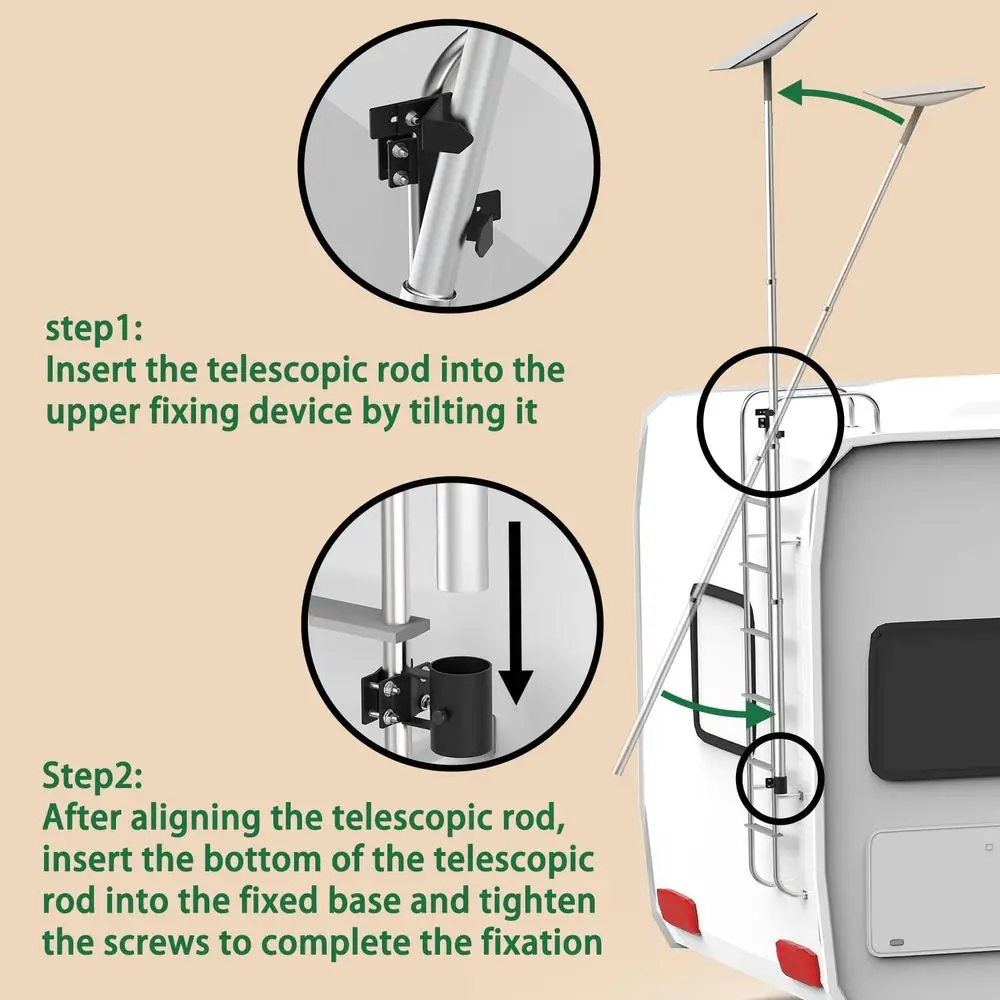 step1:
Insert the telescopic rod into the upper fixing device by tilting it

Step2:
After aligning the telescopic rod, insert the bottom of the telescopic rod into the fixed base and tighten the screws to complete the fixation