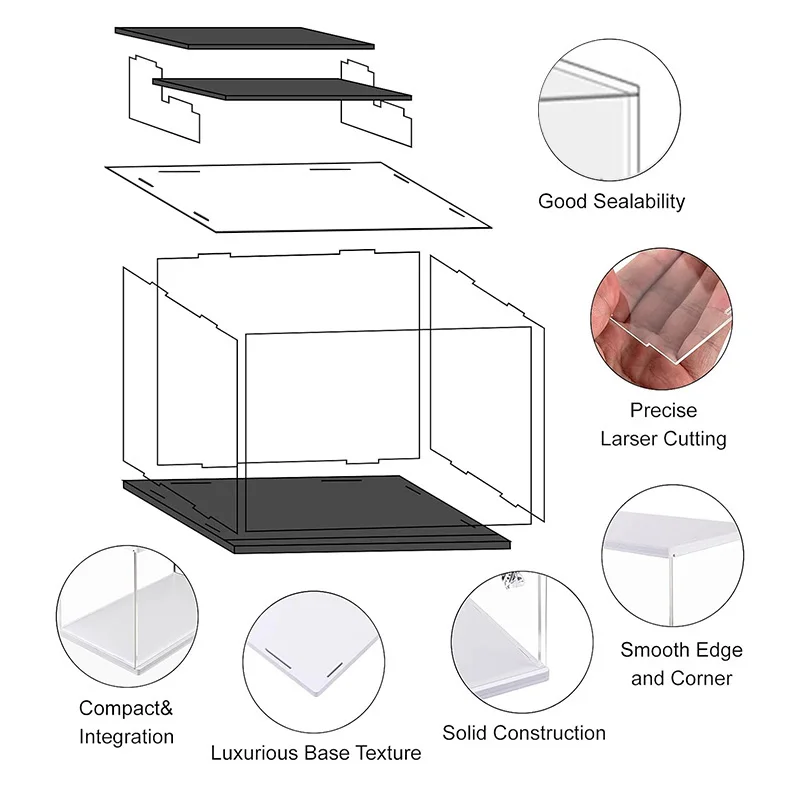 Good Sealability

Precise
Larser Cutting

Smooth Edge
and Corner

Compact&
Integration

Luxurious Base Texture

Solid Construction