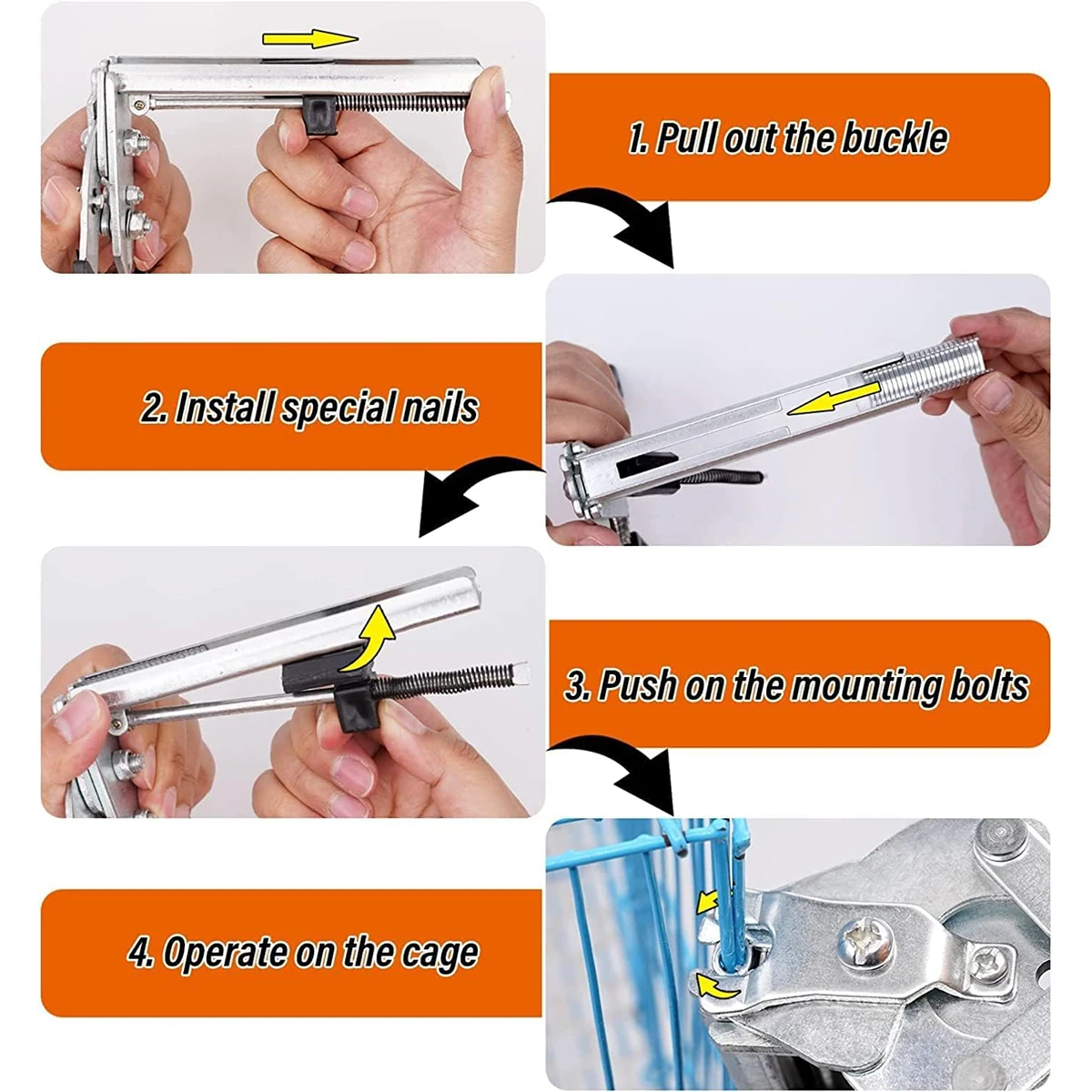 1. Pull out the buckle

2. Install special nails

3. Push on the mounting bolts

4. Operate on the cage