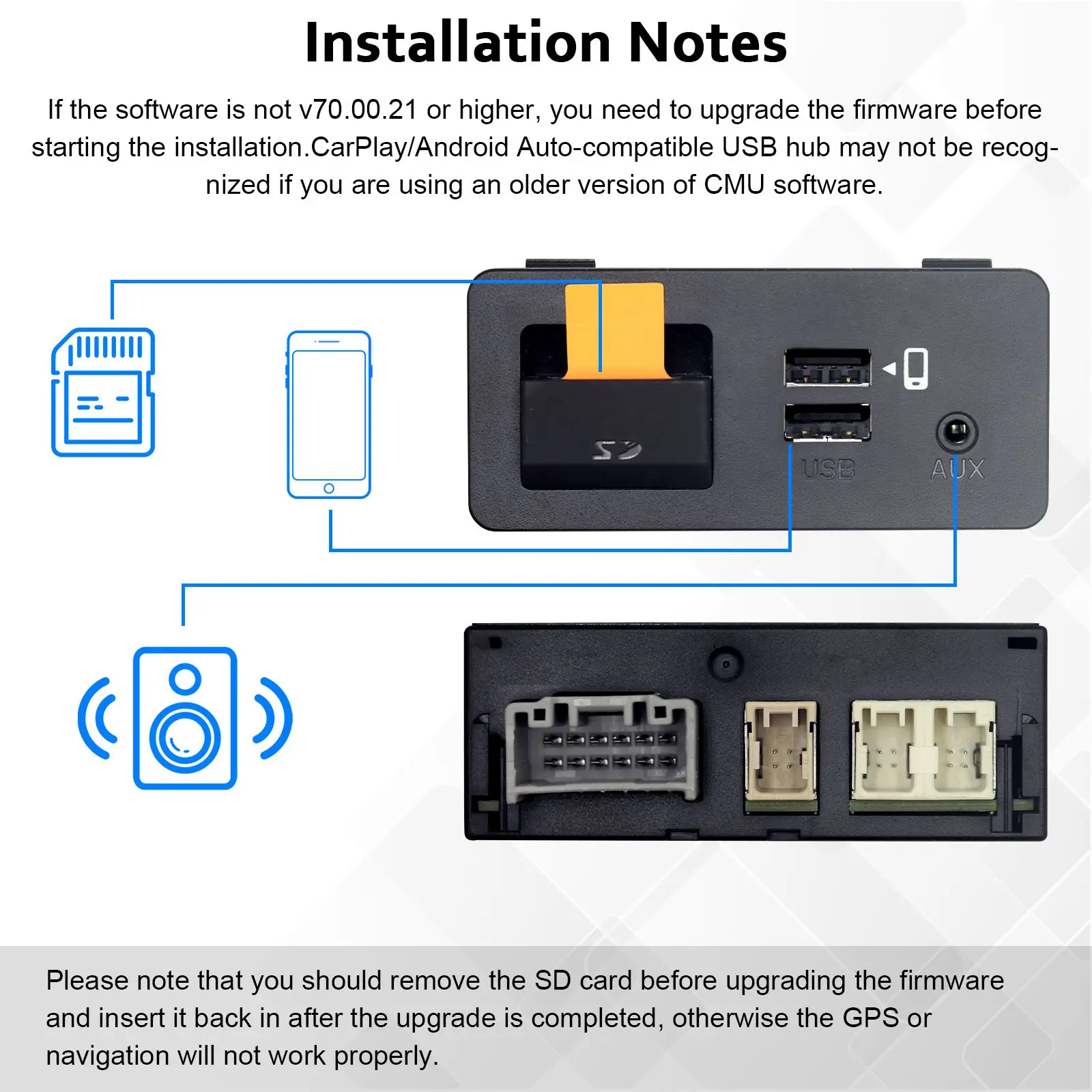 Installation Notes

If the software is not v70.00.21 or higher, you need to upgrade the firmware before starting the installation.CarPlay/Android Auto-compatible USB hub may not be recognized if you are using an older version of CMU software.

SD

USB

AUX

Please note that you should remove the SD card before upgrading the firmware and insert it back in after the upgrade is completed, otherwise the GPS or navigation will not work properly.