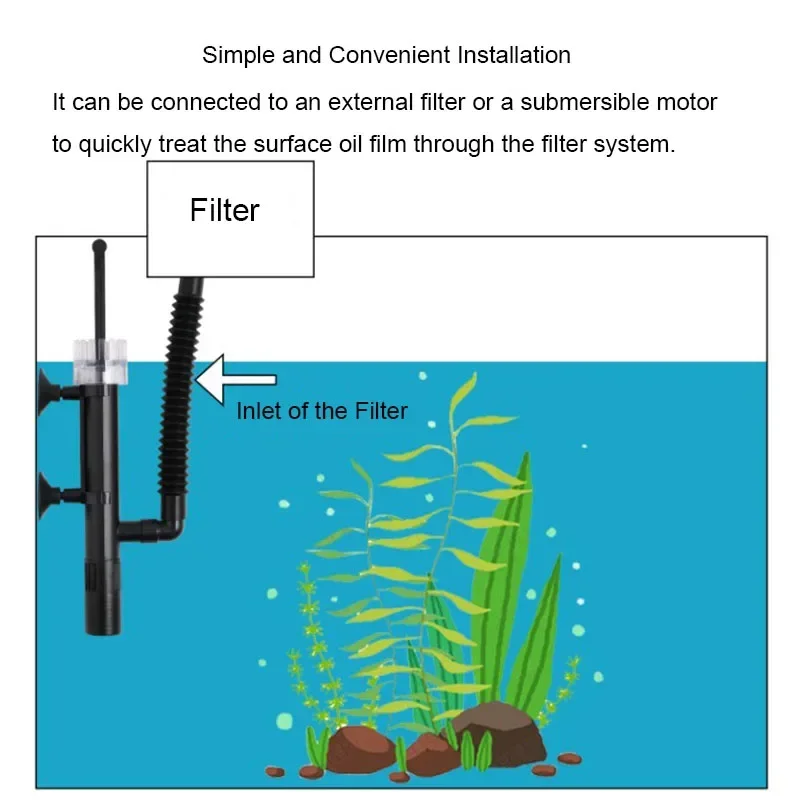 Simple and Convenient Installation

It can be connected to an external filter or a submersible motor to quickly treat the surface oil film through the filter system.

Filter

Inlet of the Filter