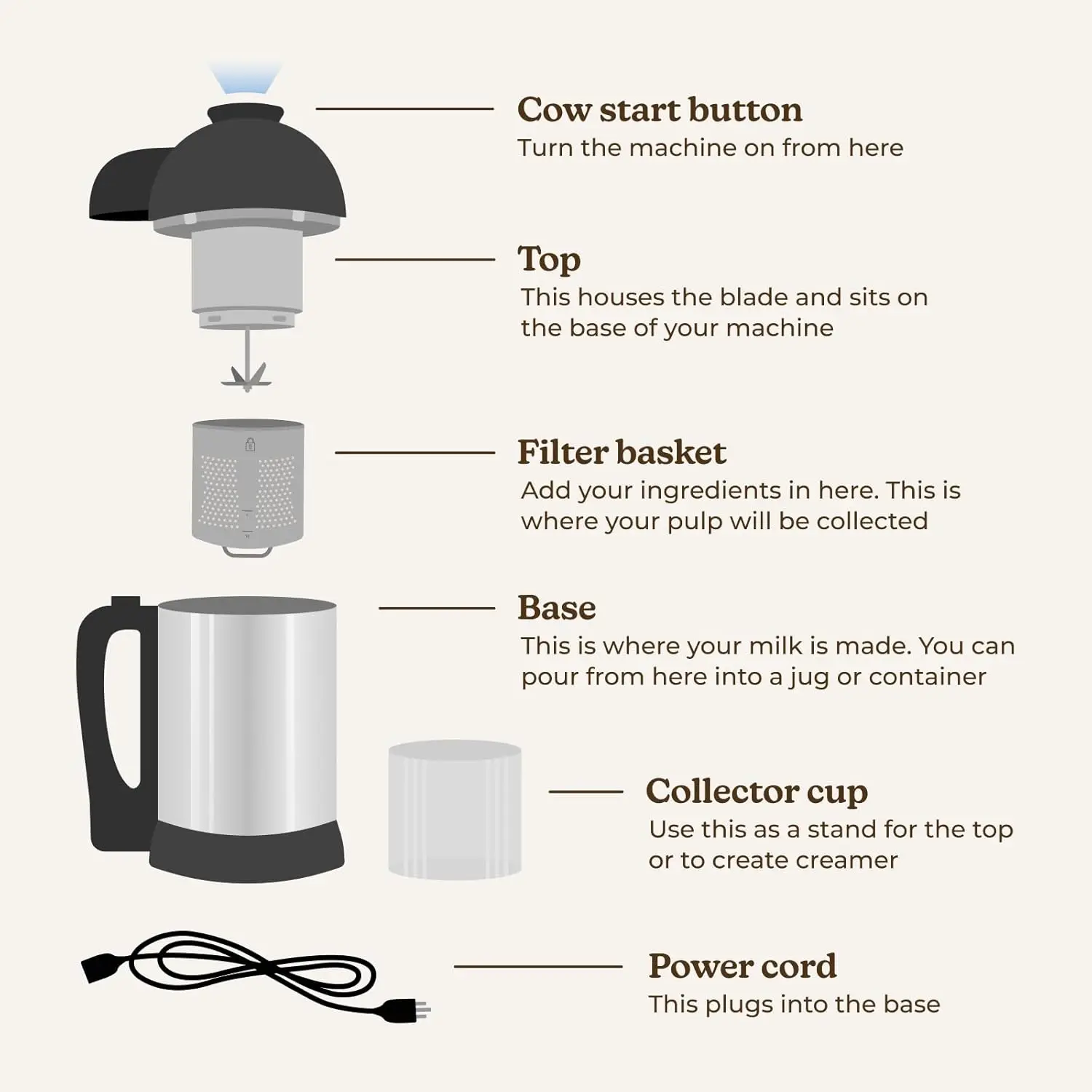 Cow start button
Turn the machine on from here

Top
This houses the blade and sits on the base of your machine

Filter basket
Add your ingredients in here. This is where your pulp will be collected

Base
This is where your milk is made. You can pour from here into a jug or container

Collector cup
Use this as a stand for the top or to create creamer

Power cord
This plugs into the base