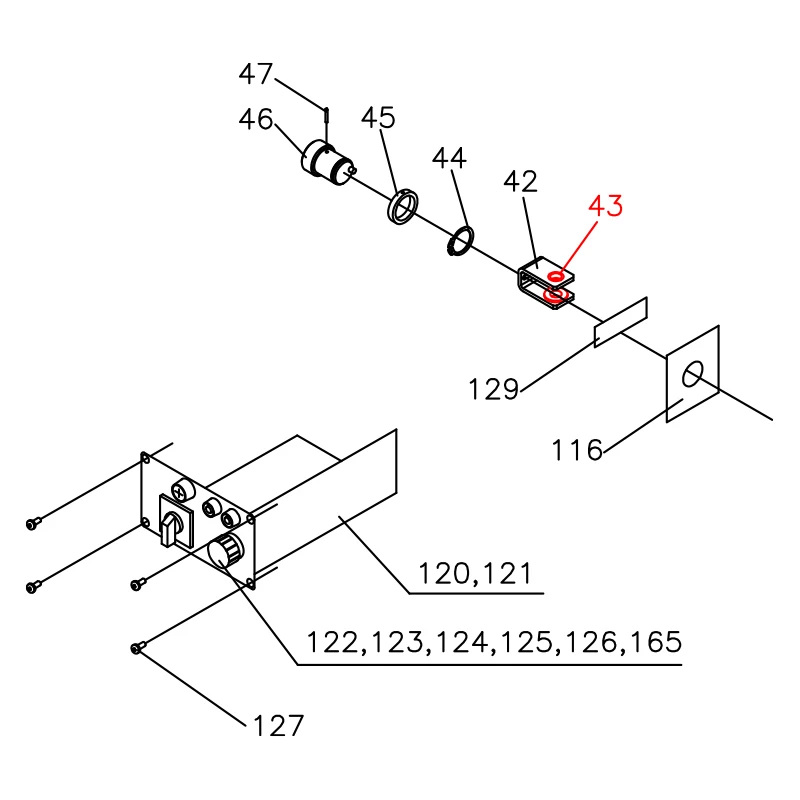 47
46
45
44
42
43
129
116
120,121
122,123,124,125,126,165
127