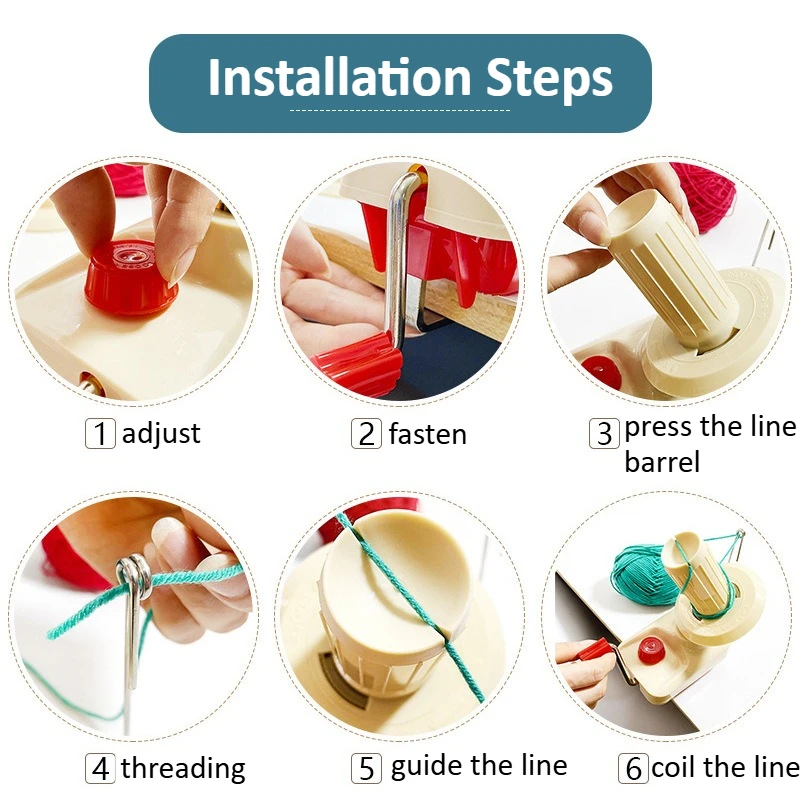 Installation Steps

1 adjust

2 fasten

3 press the line barrel

4 threading

5 guide the line

6 coil the line