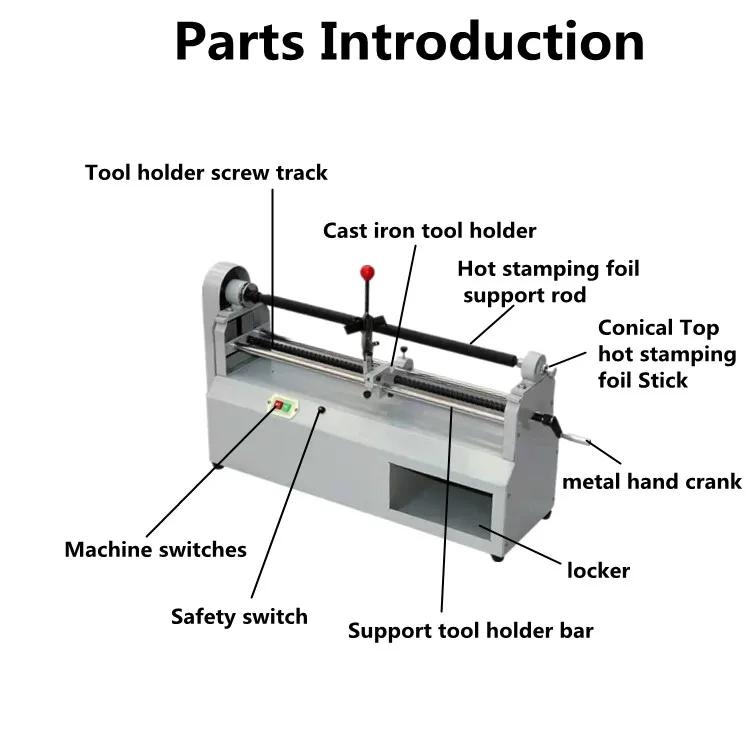 Parts Introduction

Tool holder screw track

Cast iron tool holder

Hot stamping foil support rod

Conical Top hot stamping foil Stick

metal hand crank

Machine switches

locker

Safety switch

Support tool holder bar