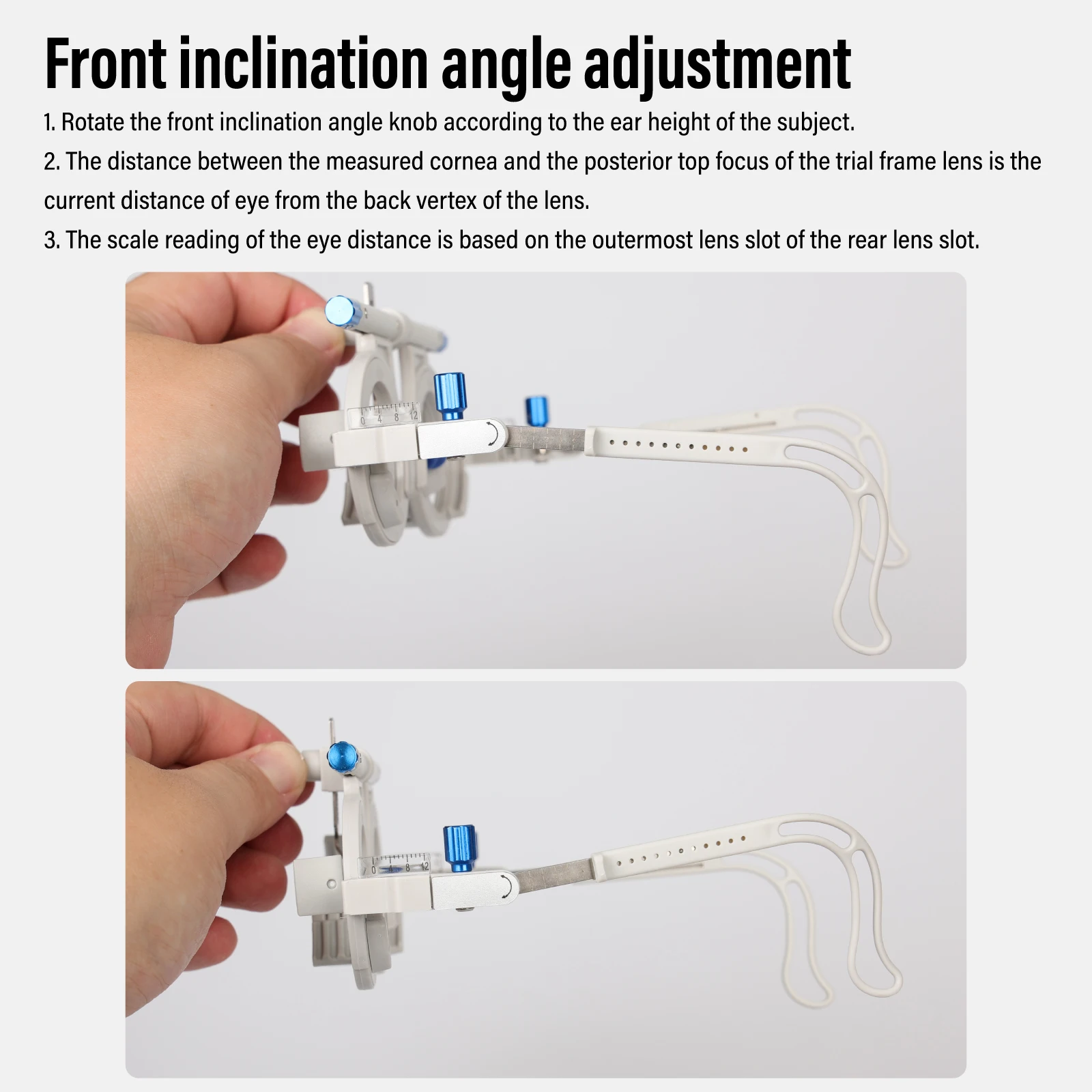 Front inclination angle adjustment

1. Rotate the front inclination angle knob according to the ear height of the subject.

2. The distance between the measured cornea and the posterior top focus of the trial frame lens is the current distance of eye from the back vertex of the lens.

3. The scale reading of the eye distance is based on the outermost lens slot of the rear lens slot.

0 4 8 12

0 4 8 12