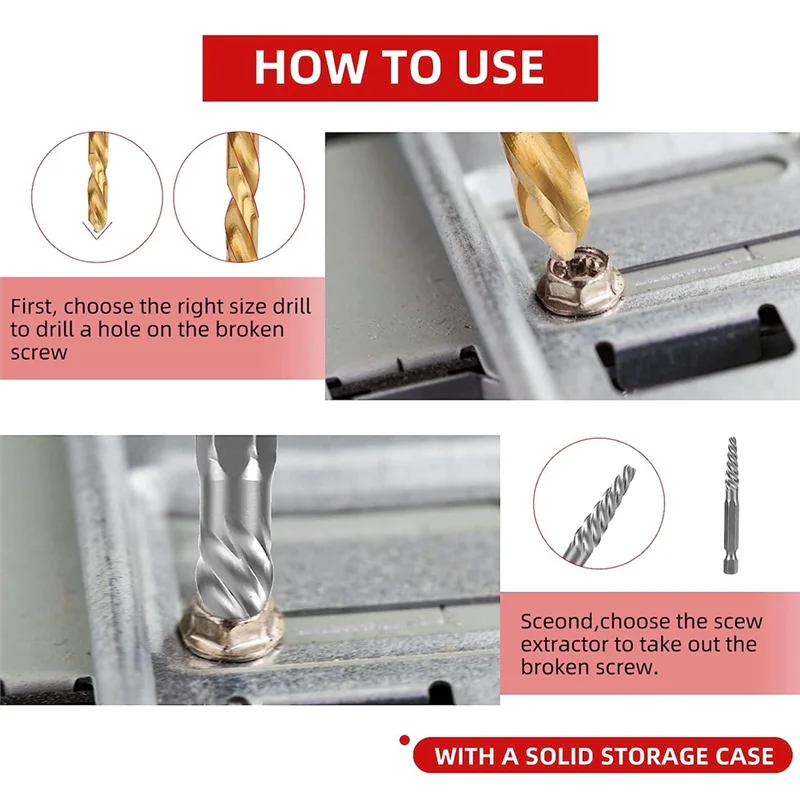 HOW TO USE

First, choose the right size drill to drill a hole on the broken screw

Sceond,choose the scew extractor to take out the broken screw.

WITH A SOLID STORAGE CASE