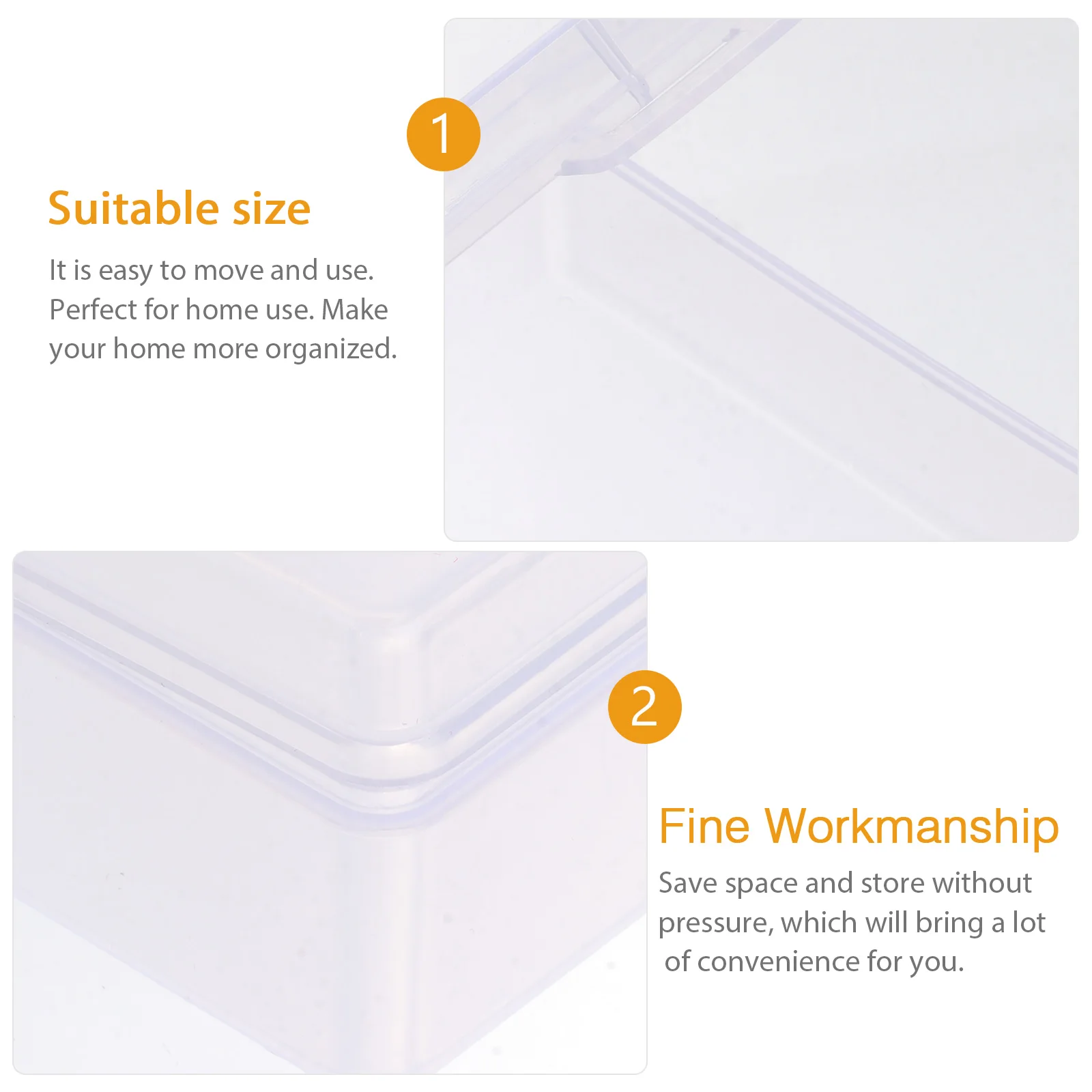 1

Suitable size

It is easy to move and use. Perfect for home use. Make your home more organized.

2

Fine Workmanship

Save space and store without pressure, which will bring a lot of convenience for you.