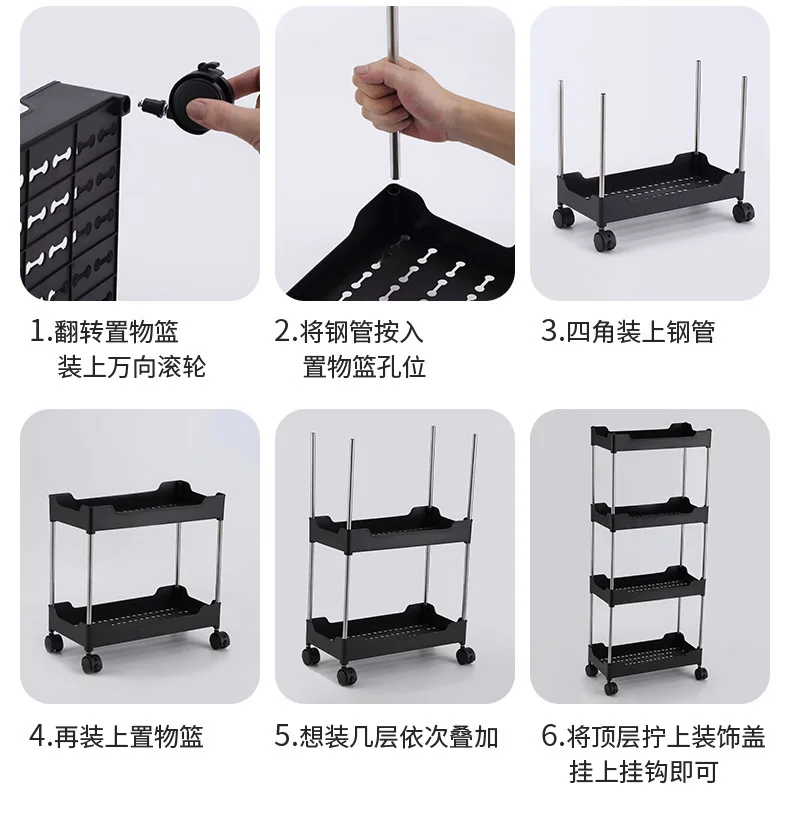 1.翻转置物篮
装上万向滚轮

2.将钢管按入
置物篮孔位

3.四角装上钢管

4.再装上置物篮

5.想装几层依次叠加

6.将顶层拧上装饰盖
挂上挂钩即可