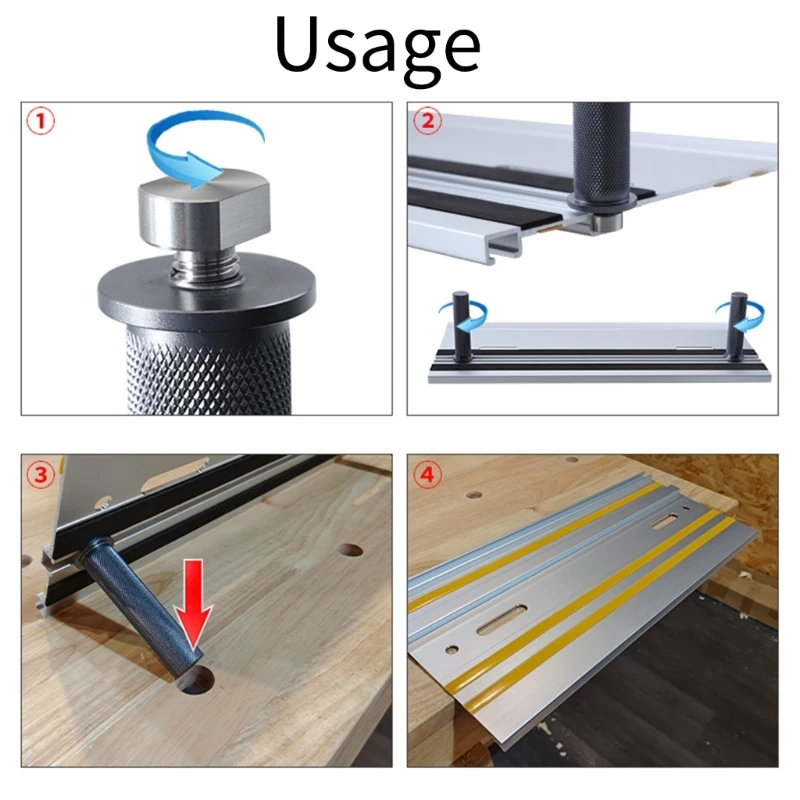 Usage

①

②

③

④