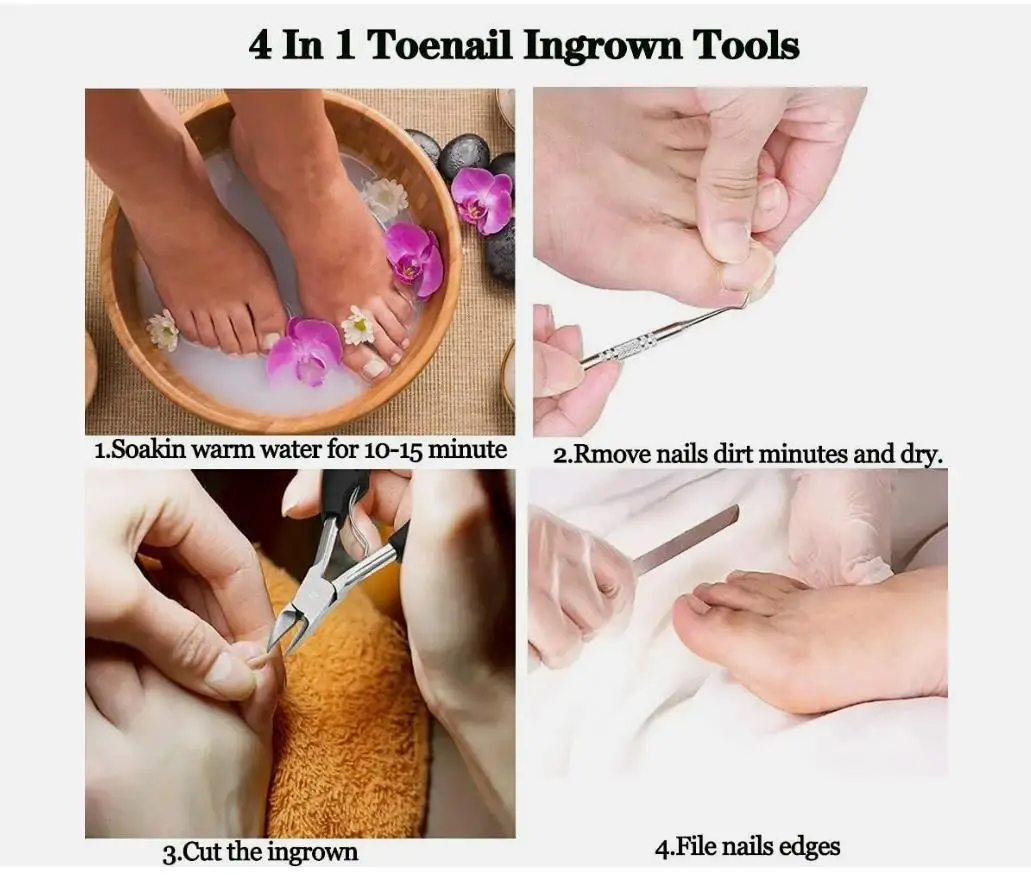 4 In 1 Toenail Ingrown Tools

1.Soakin warm water for 10-15 minute

2.Rmove nails dirt minutes and dry.

3.Cut the ingrown

4.File nails edges