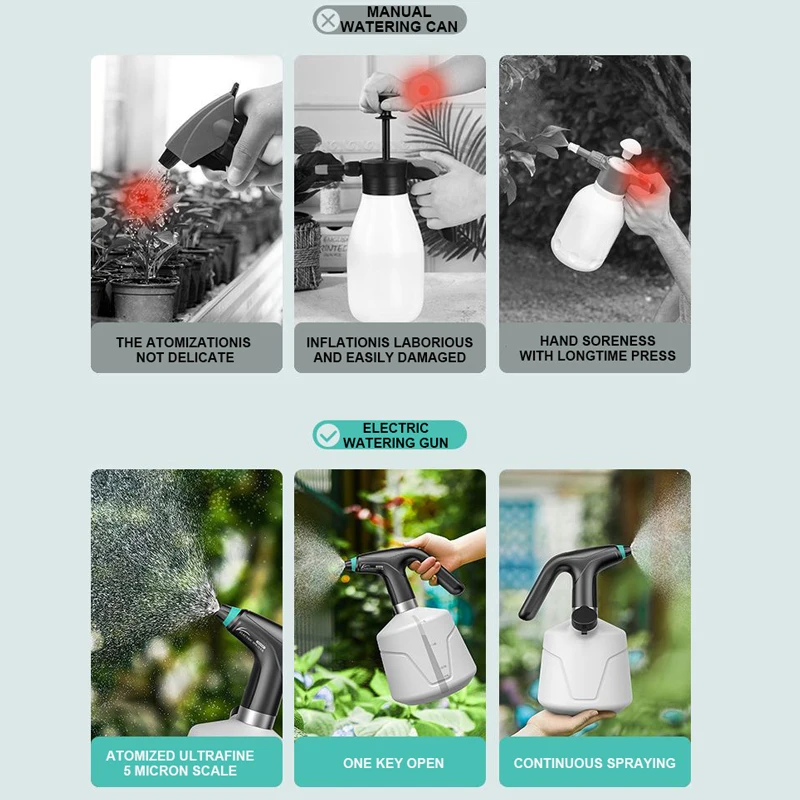 MANUAL WATERING CAN

THE ATOMIZATIONIS NOT DELICATE

INFLATIONIS LABORIOUS AND EASILY DAMAGED

HAND SORENESS WITH LONGTIME PRESS

ELECTRIC WATERING GUN

ATOMIZED ULTRAFINE 5 MICRON SCALE

ONE KEY OPEN

CONTINUOUS SPRAYING