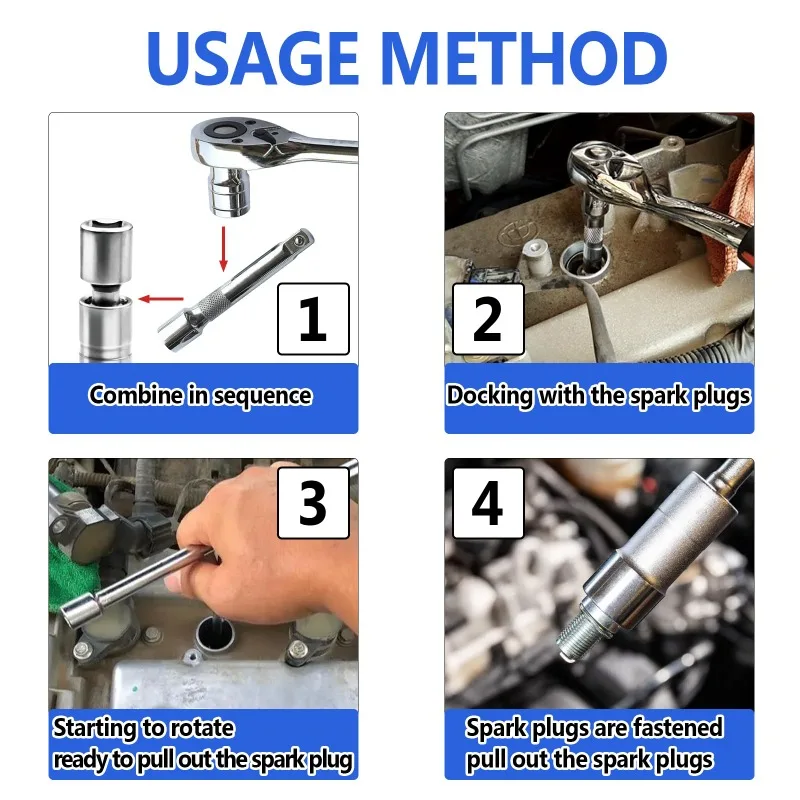 USAGE METHOD

1

Combine in sequence

2

Docking with the spark plugs

3

Starting to rotate
ready to pull out the spark plug

4

Spark plugs are fastened
pull out the spark plugs