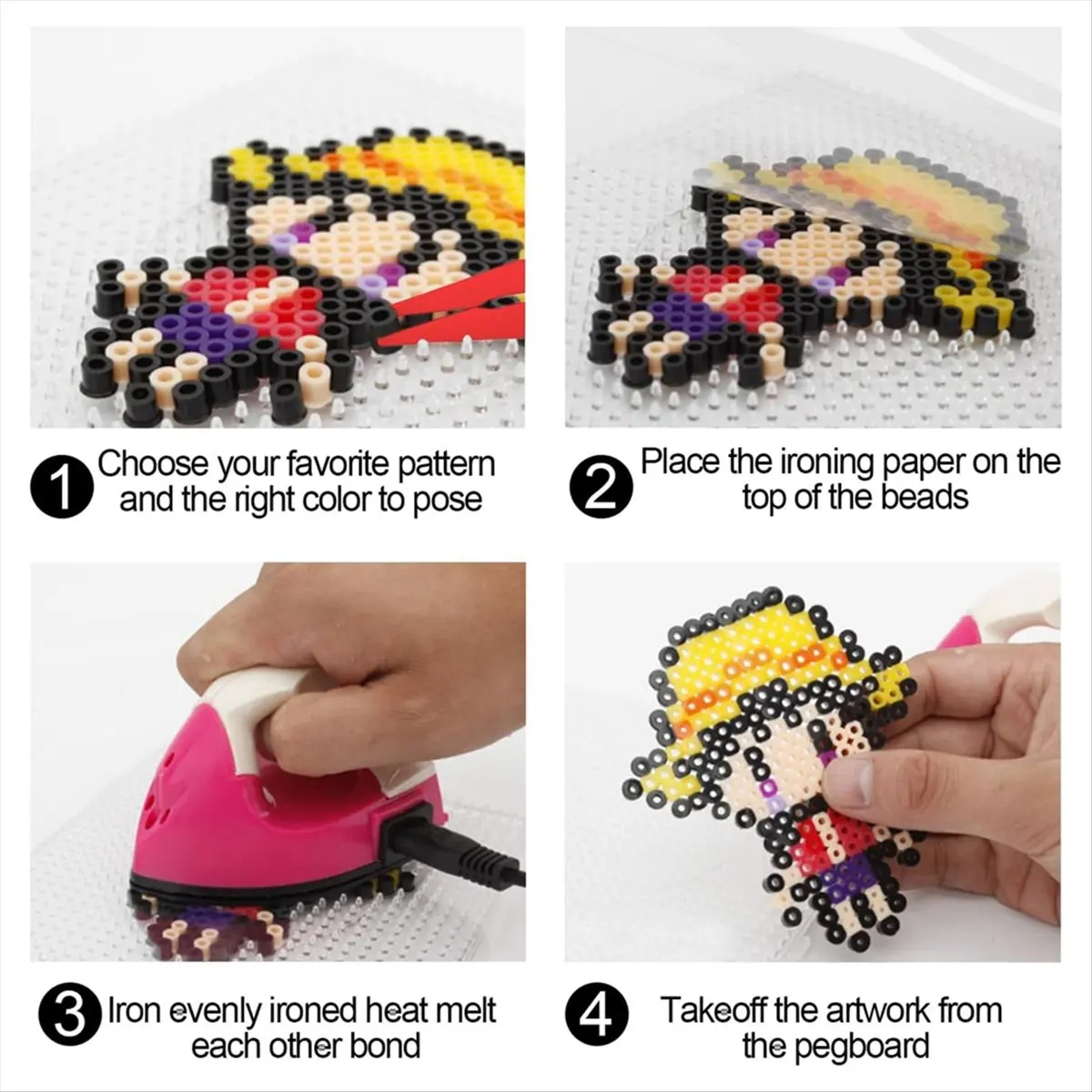 1 Choose your favorite pattern and the right color to pose

2 Place the ironing paper on the top of the beads

3 Iron evenly ironed heat melt each other bond

4 Takeoff the artwork from the pegboard