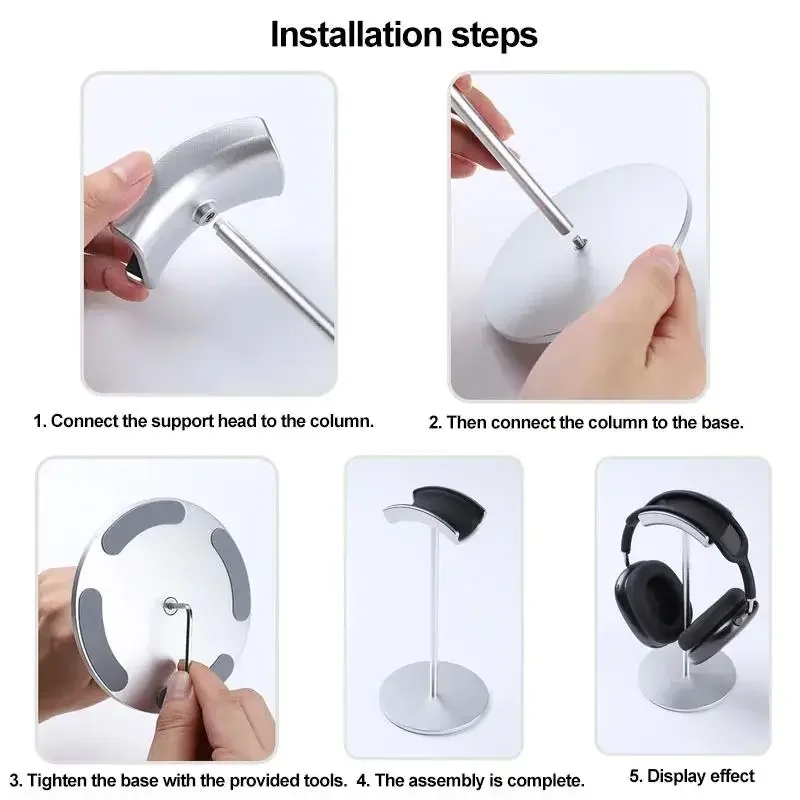 Installation steps

1. Connect the support head to the column.

2. Then connect the column to the base.

3. Tighten the base with the provided tools.

4. The assembly is complete.

5. Display effect