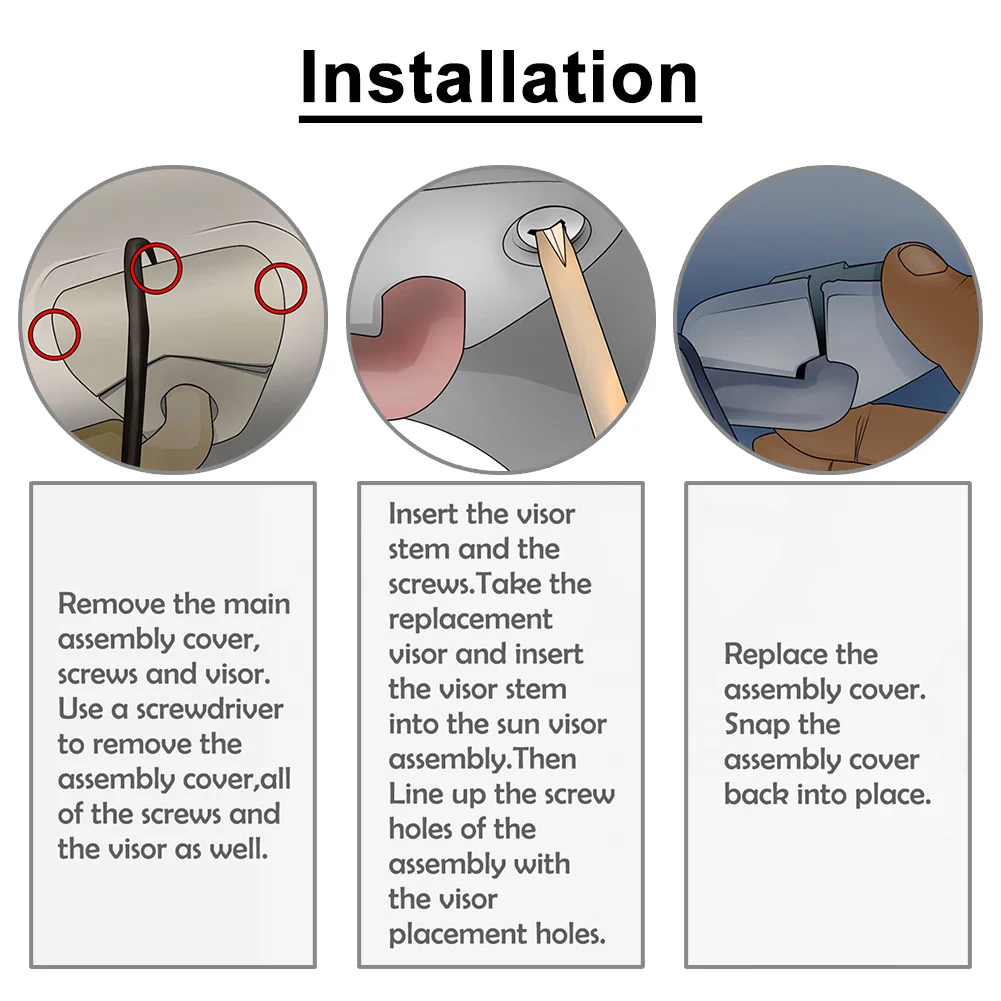 Installation

Remove the main assembly cover, screws and visor. Use a screwdriver to remove the assembly cover,all of the screws and the visor as well.

Insert the visor stem and the screws.Take the replacement visor and insert the visor stem into the sun visor assembly.Then Line up the screw holes of the assembly with the visor placement holes.

Replace the assembly cover. Snap the assembly cover back into place.